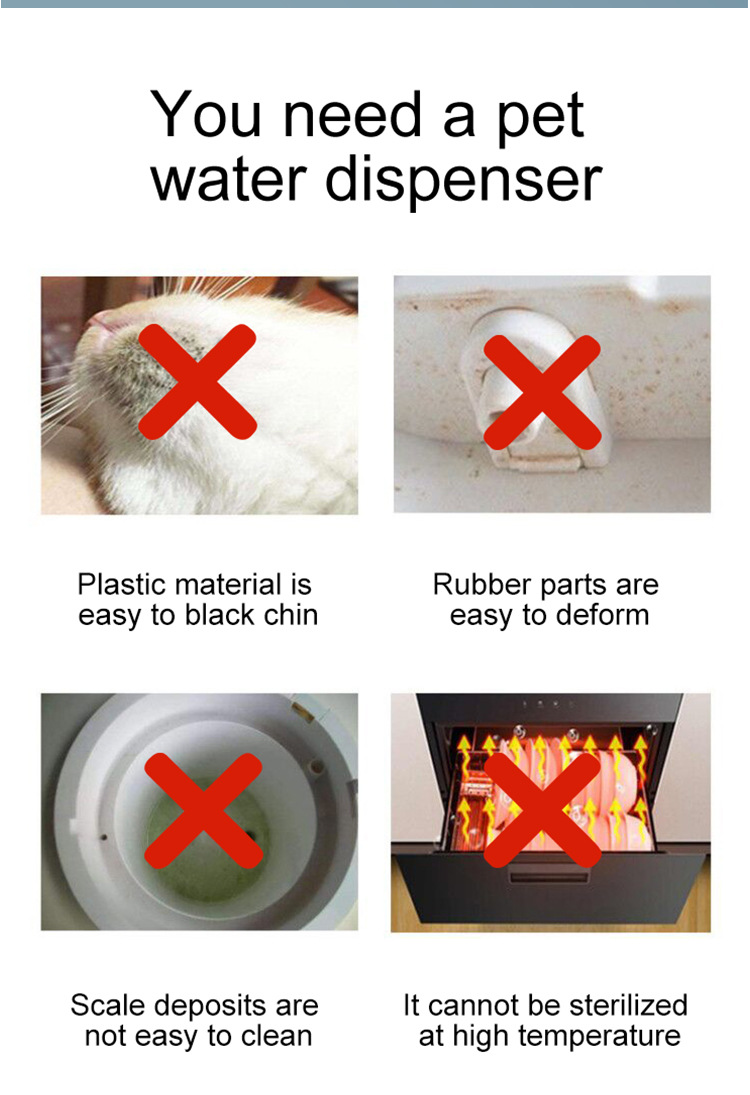 You need a pet water dispenser

Plastic material is easy to black chin

Rubber parts are easy to deform

Scale deposits are not easy to clean

It cannot be sterilized at high temperature