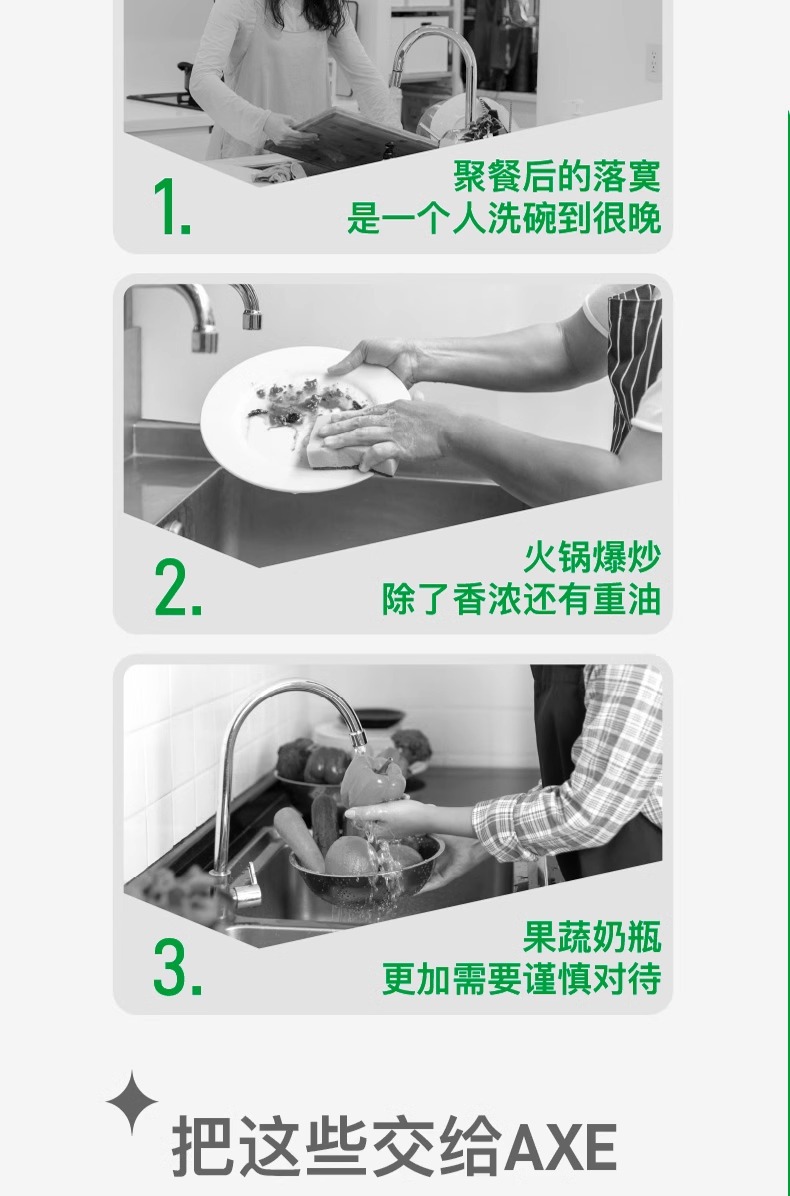 1.

聚餐后的落寞
是一个人洗碗到很晚

2.

火锅爆炒
除了香浓还有重油

3.

果蔬奶瓶
更加需要谨慎对待

把这些交给AXE