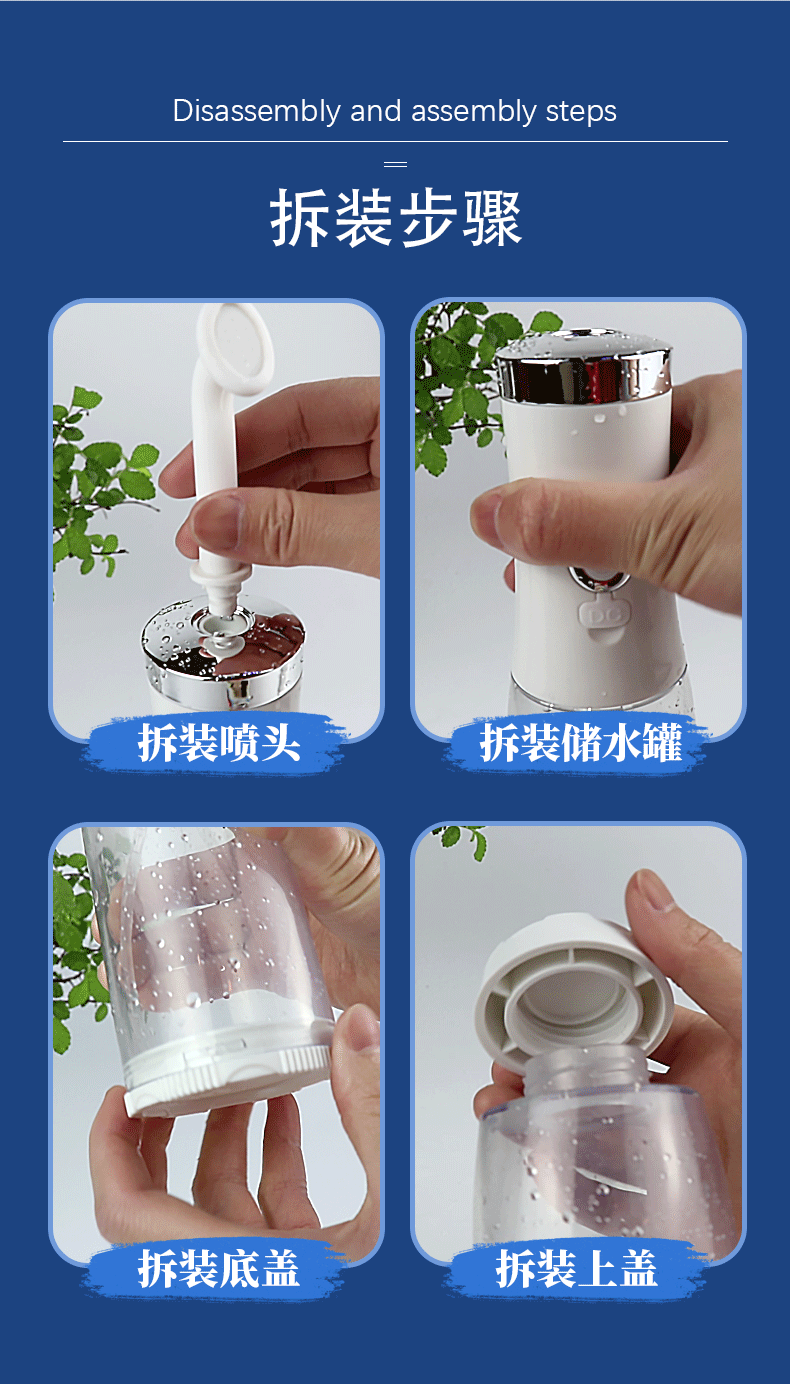 Disassembly and assembly steps

拆装步骤

拆装喷头

拆装储水罐

拆装底盖

拆装上盖