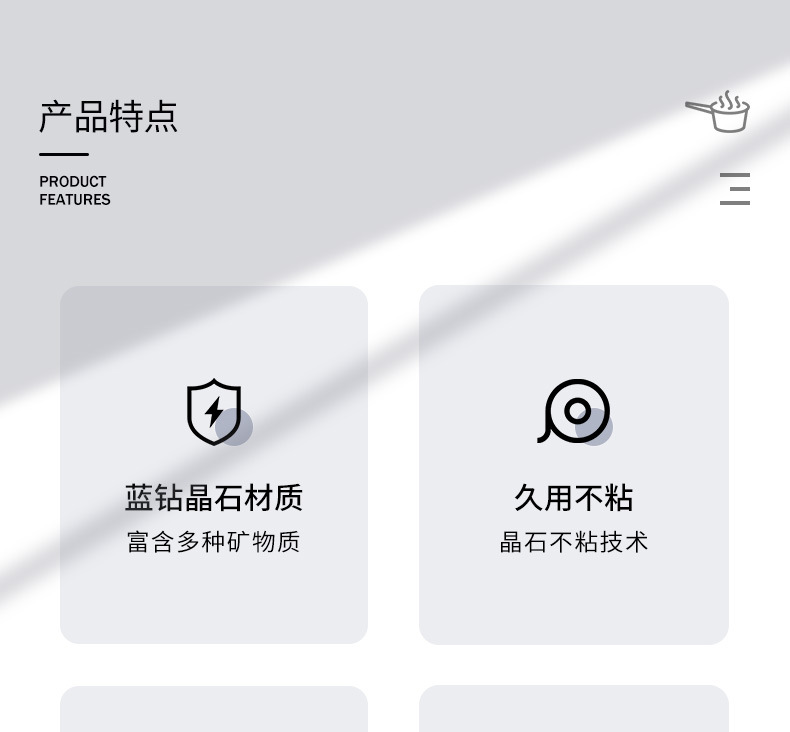 产品特点

PRODUCT
FEATURES

蓝钻晶石材质
富含多种矿物质

久用不粘
晶石不粘技术