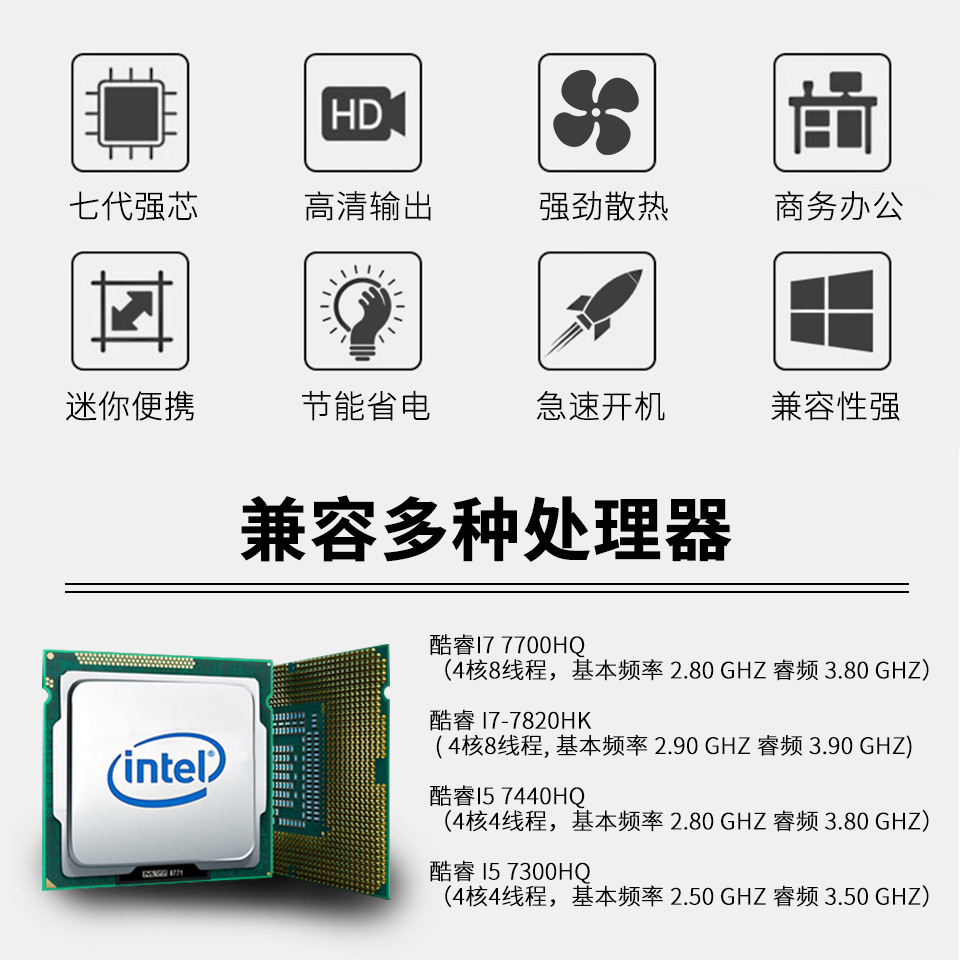 HD

七代强芯

高清输出

强劲散热

商务办公

迷你便携

节能省电

急速开机

兼容性强

兼容多种处理器

intel

酷睿I7 7700HQ
（4核8线程，基本频率 2.80 GHZ 睿频 3.80 GHZ）

酷睿 I7-7820HK
( 4核8线程, 基本频率 2.90 GHZ 睿频 3.90 GHZ)

酷睿I5 7440HQ
（4核4线程，基本频率 2.80 GHZ 睿频 3.80 GHZ）

酷睿 I5 7300HQ
（4核4线程，基本频率 2.50 GHZ 睿频 3.50 GHZ）