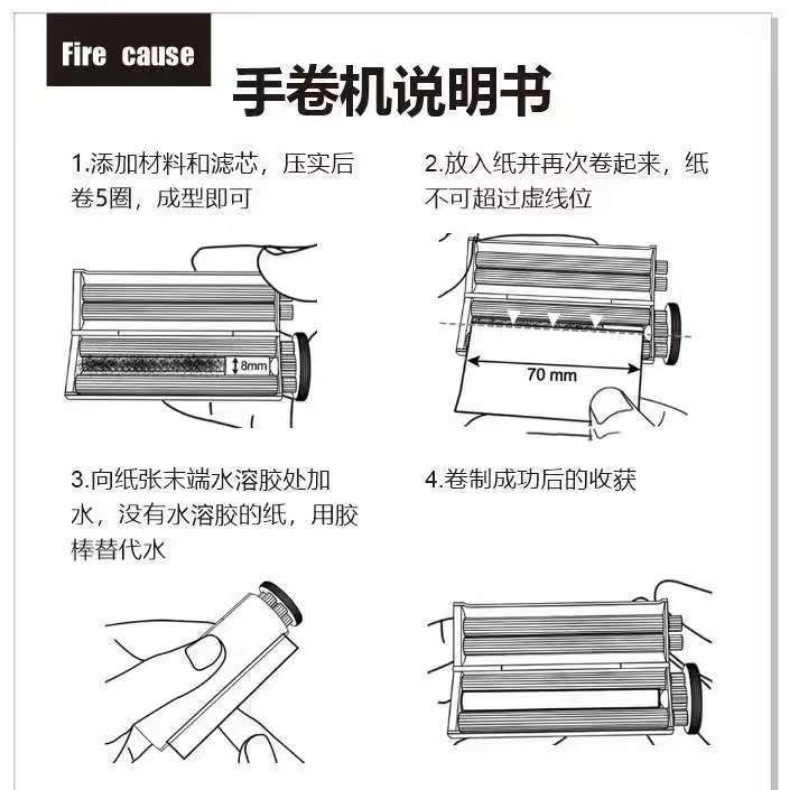 Fire cause

手卷机说明书

1.添加材料和滤芯，压实后卷5圈，成型即可

8mm

2.放入纸并再次卷起来，纸不可超过虚线位

70 mm

3.向纸张末端水溶胶处加水，没有水溶胶的纸，用胶棒替代水

4.卷制成功后的收获