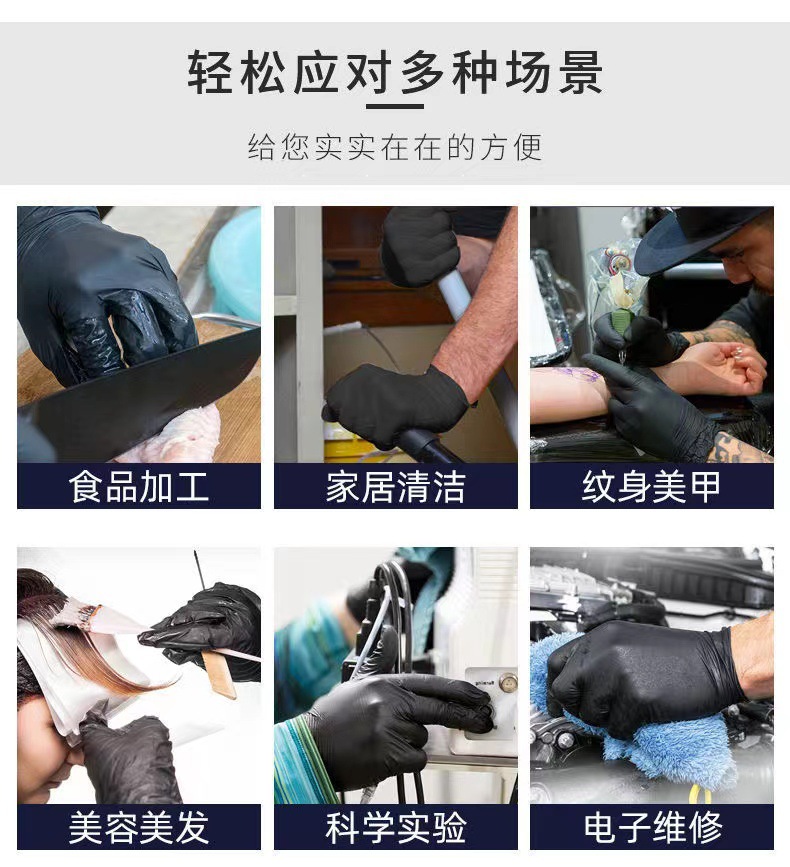 轻松应对多种场景

给您实实在在的方便

食品加工

家居清洁

纹身美甲

美容美发

科学实验

电子维修