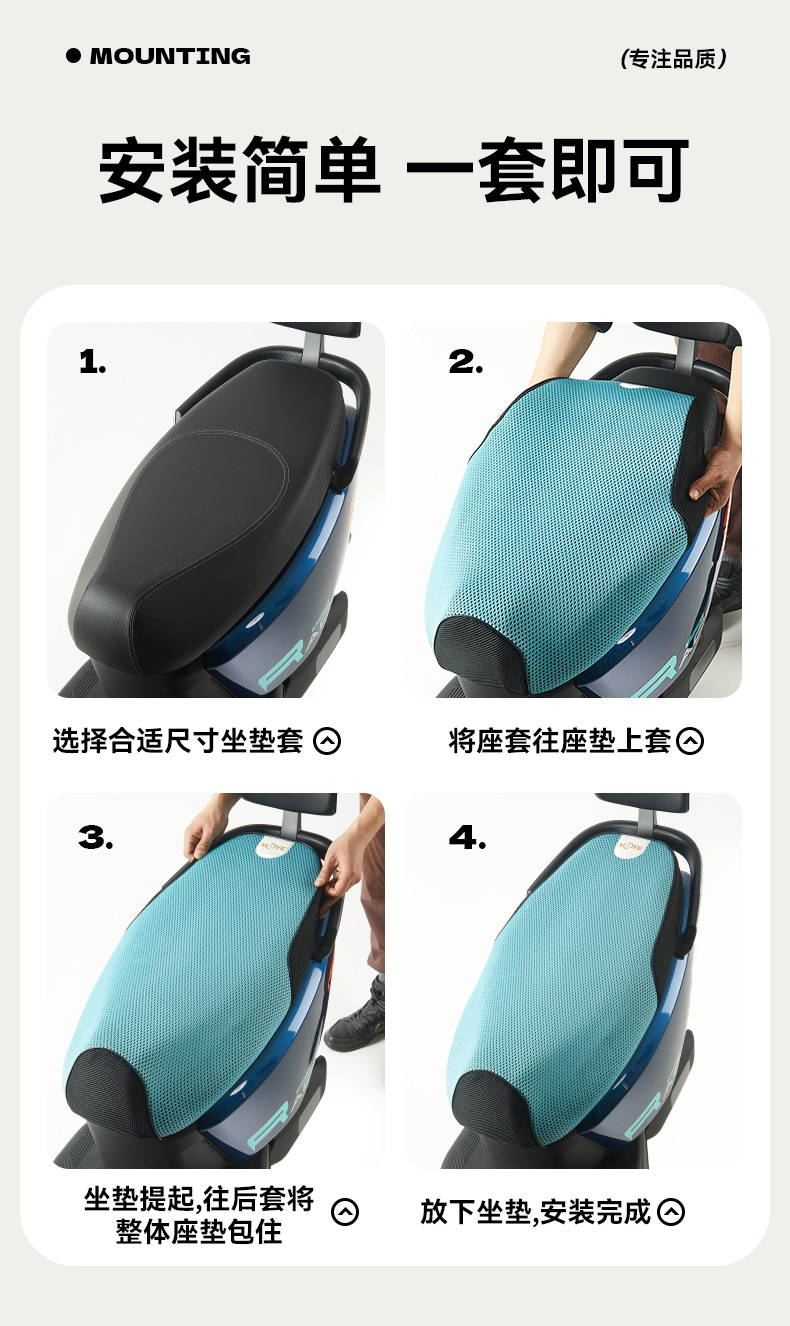 ● MOUNTING

（专注品质）

安装简单 一套即可

1.

选择合适尺寸坐垫套

2.

将座套往座垫上套

3.

坐垫提起,往后套将整体座垫包住

4.

放下坐垫,安装完成