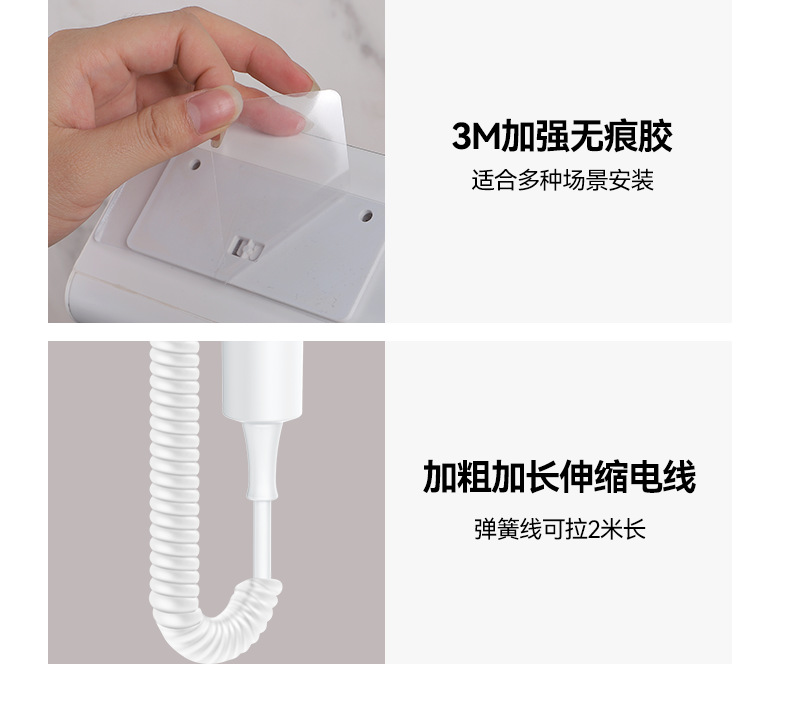 3M加强无痕胶

适合多种场景安装

加粗加长伸缩电线

弹簧线可拉2米长