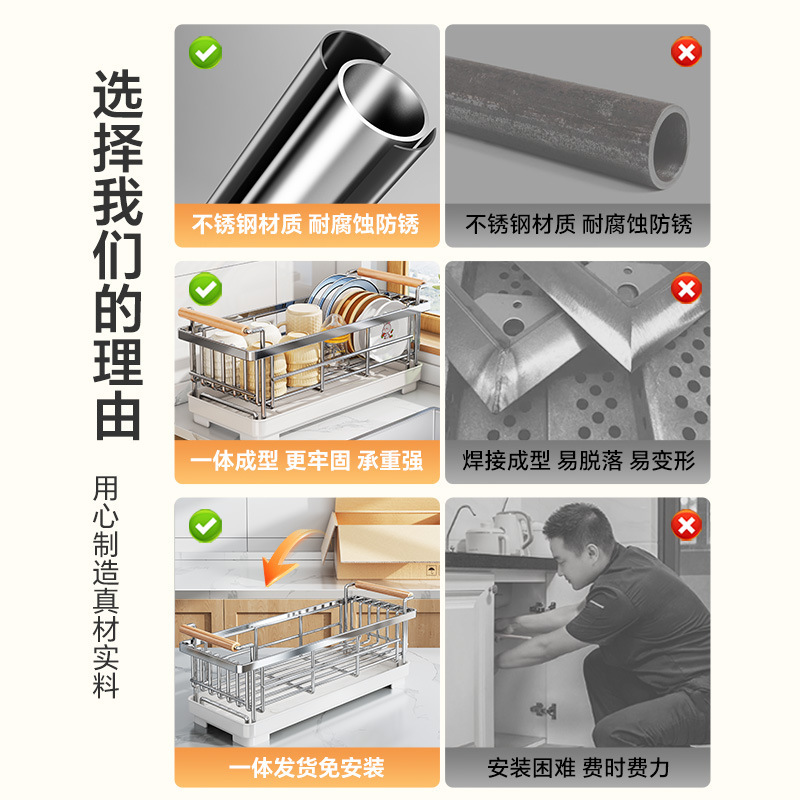 选择我们的理由

用心制造真材实料

不锈钢材质 耐腐蚀防锈

不锈钢材质 耐腐蚀防锈

一体成型 更牢固 承重强

焊接成型 易脱落 易变形

一体发货免安装

安装困难 费时费力