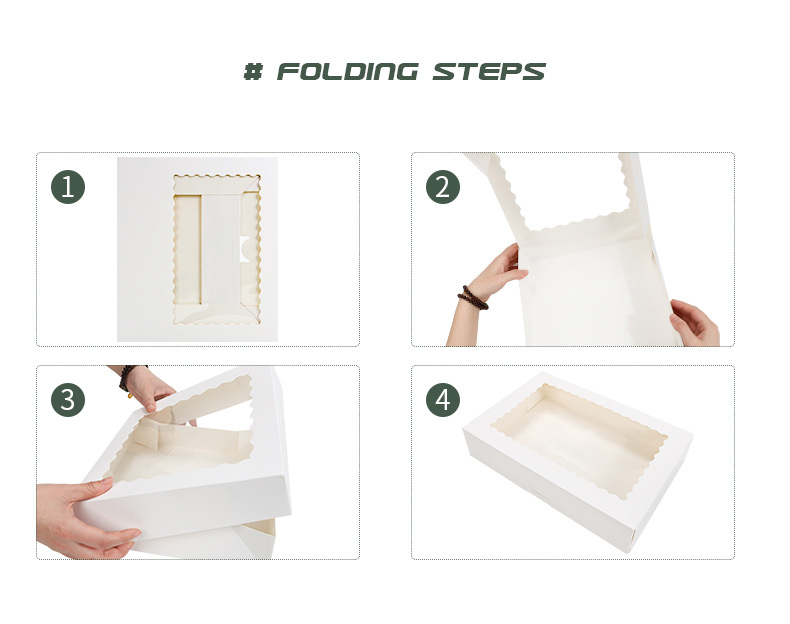 # FOLDING STEPS

1

2

3

4