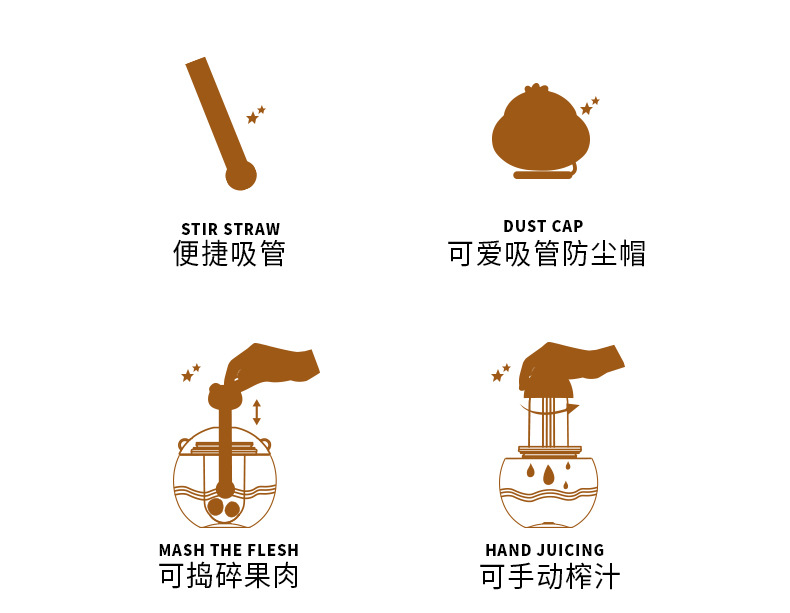 STIR STRAW
便捷吸管

DUST CAP
可爱吸管防尘帽

MASH THE FLESH
可捣碎果肉

HAND JUICING
可手动榨汁