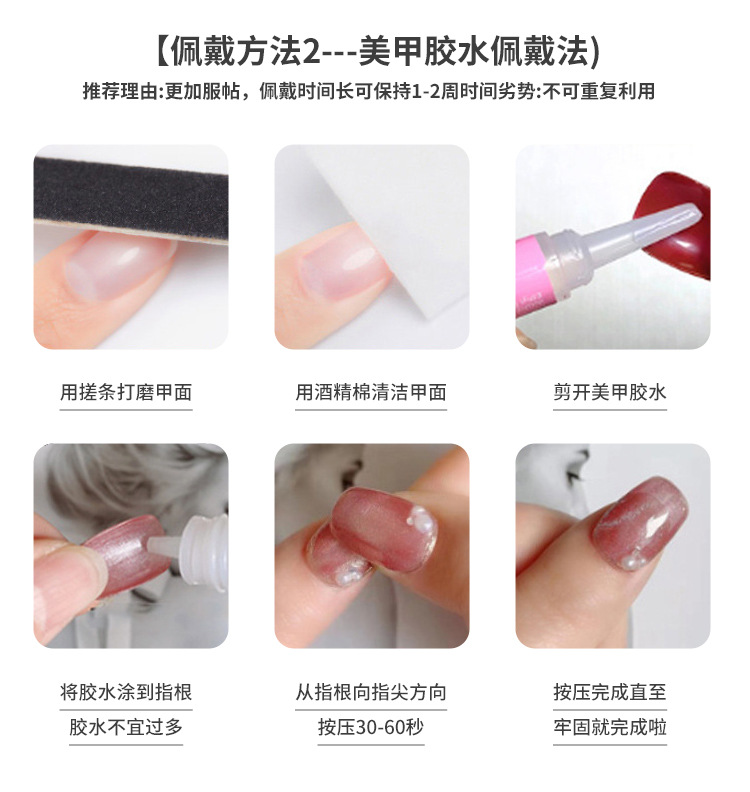 【佩戴方法2---美甲胶水佩戴法)

推荐理由:更加服帖，佩戴时间长可保持1-2周时间劣势:不可重复利用

用搓条打磨甲面

用酒精棉清洁甲面

剪开美甲胶水

将胶水涂到指根
胶水不宜过多

从指根向指尖方向
按压30-60秒

按压完成直至
牢固就完成啦