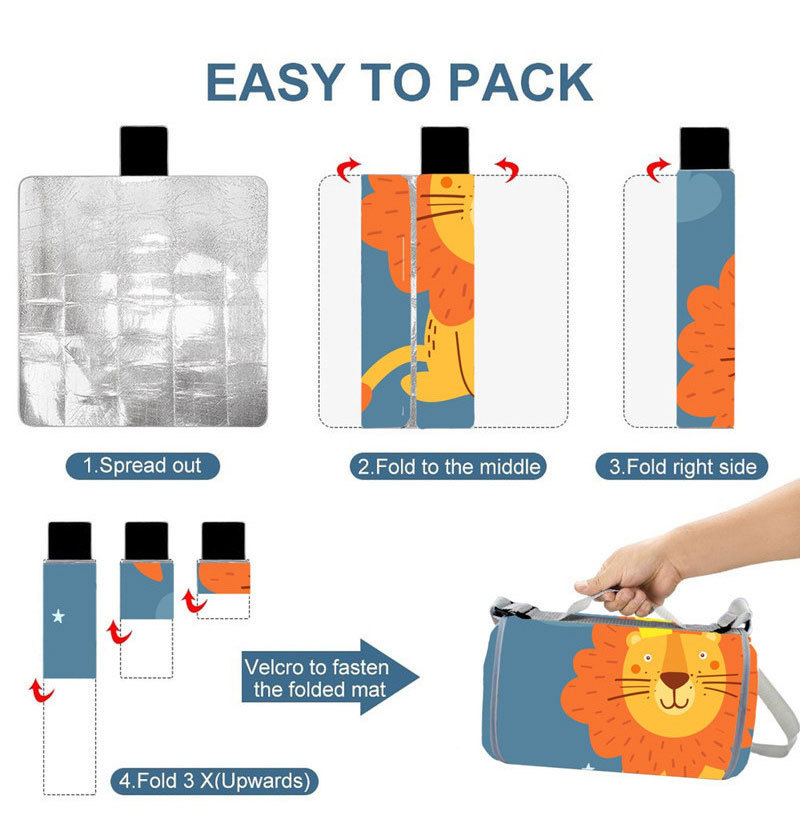 EASY TO PACK

1.Spread out

2.Fold to the middle

3.Fold right side

Velcro to fasten the folded mat

4.Fold 3 X(Upwards)