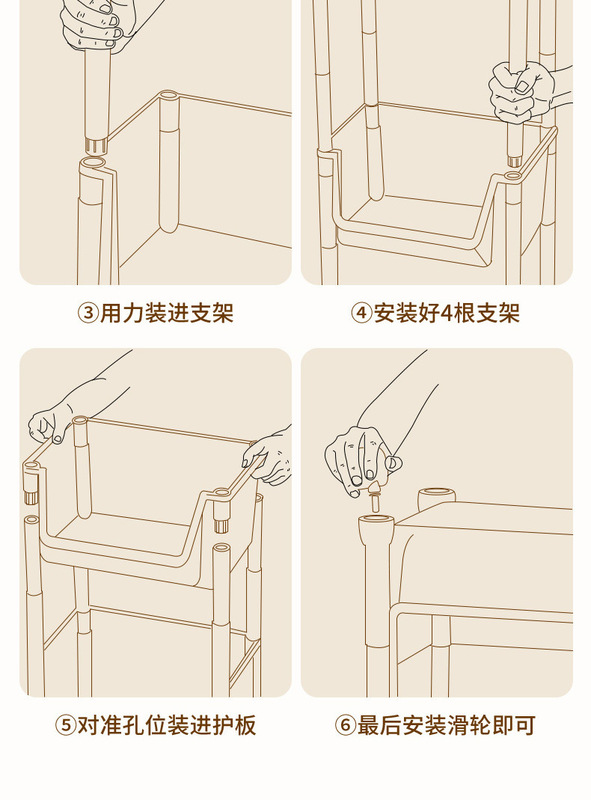 ③用力装进支架

④安装好4根支架

⑤对准孔位装进护板

⑥最后安装滑轮即可