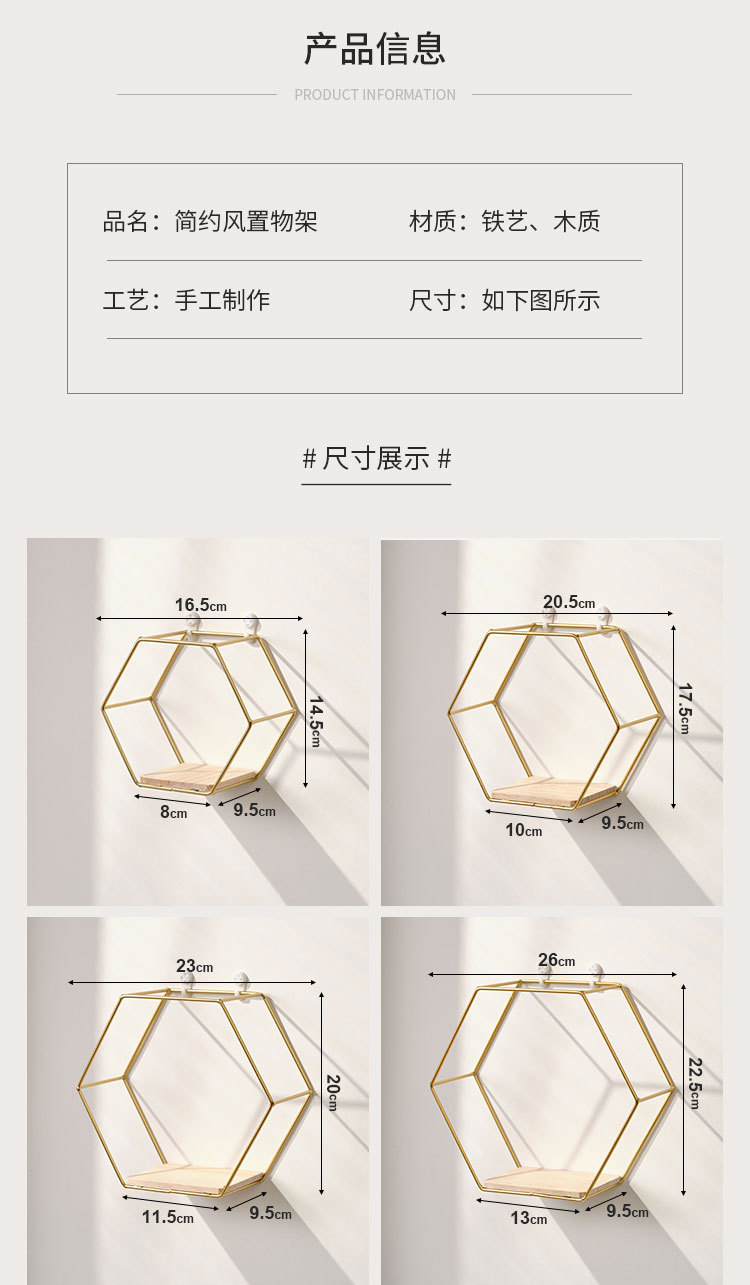 产品信息

PRODUCT INFORMATION

品名：简约风置物架

材质：铁艺、木质

工艺：手工制作

尺寸：如下图所示

# 尺寸展示 #

16.5cm
14.5cm
8cm
9.5cm

20.5cm
17.5cm
10cm
9.5cm

23cm
20cm
11.5cm
9.5cm

26cm
22.5cm
13cm
9.5cm