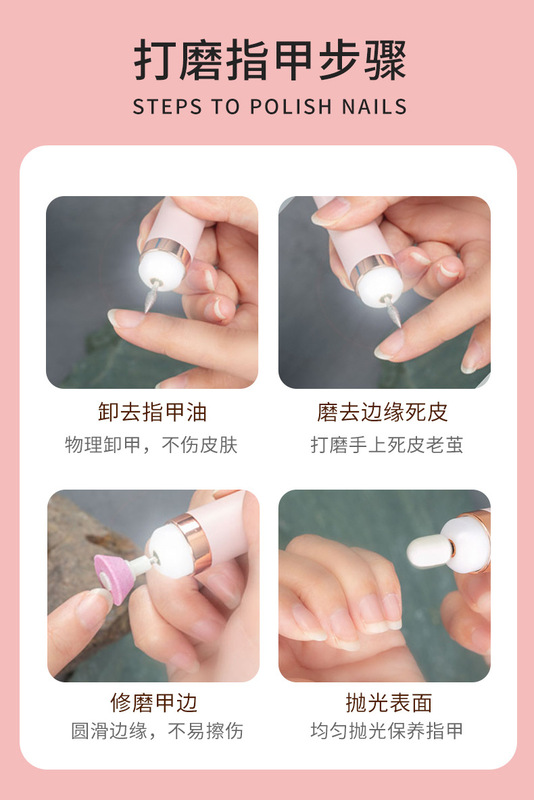 打磨指甲步骤
STEPS TO POLISH NAILS

卸去指甲油
物理卸甲，不伤皮肤

磨去边缘死皮
打磨手上死皮老茧

修磨甲边
圆滑边缘，不易擦伤

抛光表面
均匀抛光保养指甲