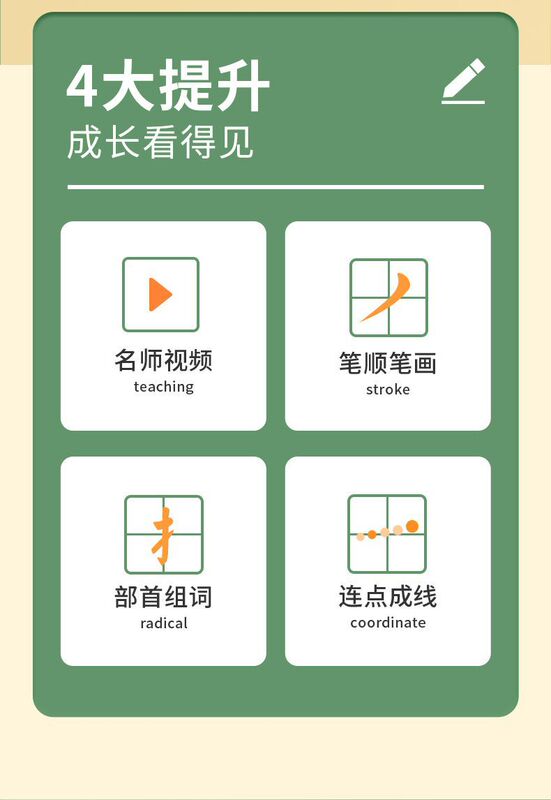 4大提升
成长看得见

名师视频
teaching

笔顺笔画
stroke

部首组词
radical

连点成线
coordinate