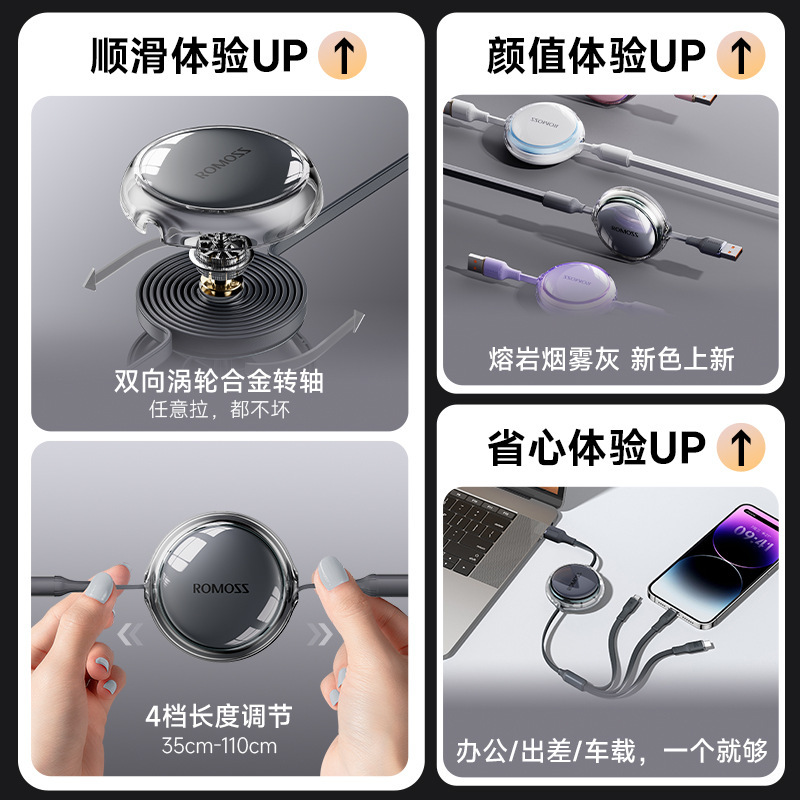 顺滑体验UP ↑

ROMOSS

双向涡轮合金转轴
任意拉，都不坏

ROMOSS

4档长度调节
35cm-110cm

颜值体验UP ↑

ROMOSS

ROMOSS

ROMOSS

熔岩烟雾灰 新色上新

省心体验UP ↑

09:41

办公/出差/车载，一个就够