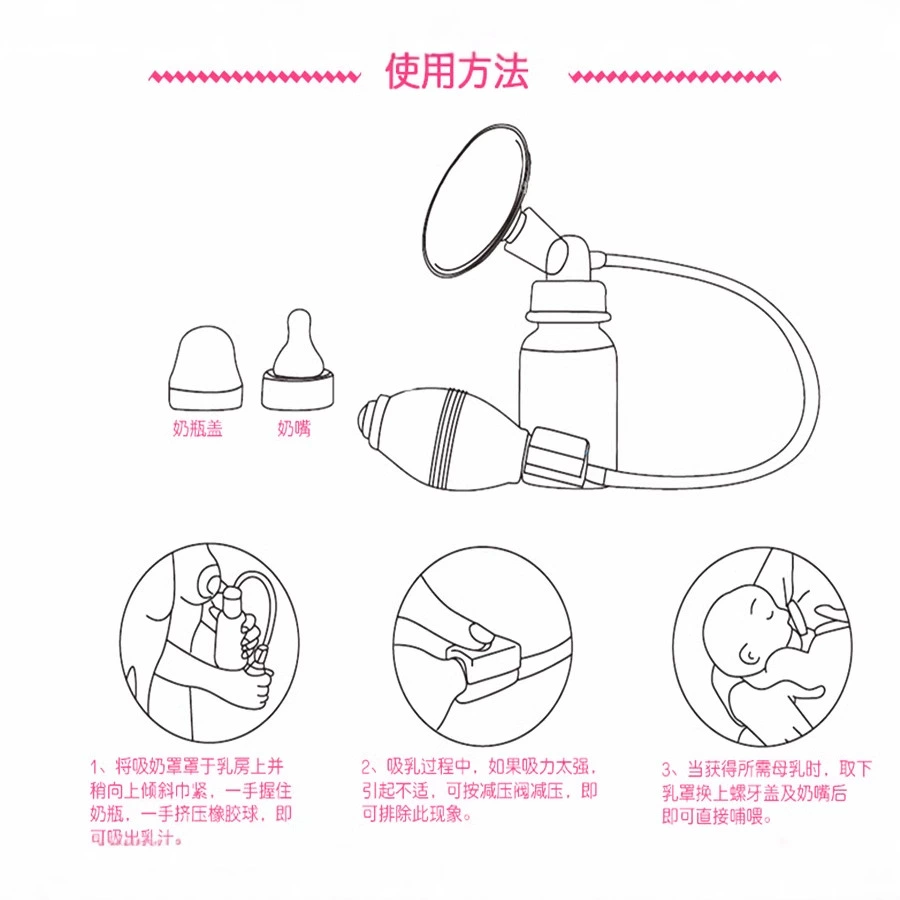 使用方法

奶瓶盖

奶嘴

1、将吸奶罩罩于乳房上并稍向上倾斜巾紧，一手握住奶瓶，一手挤压橡胶球，即可吸出乳汁。

2、吸乳过程中，如果吸力太强，引起不适，可按减压阀减压，即可排除此现象。

3、当获得所需母乳时，取下乳罩换上螺牙盖及奶嘴后即可直接哺喂。