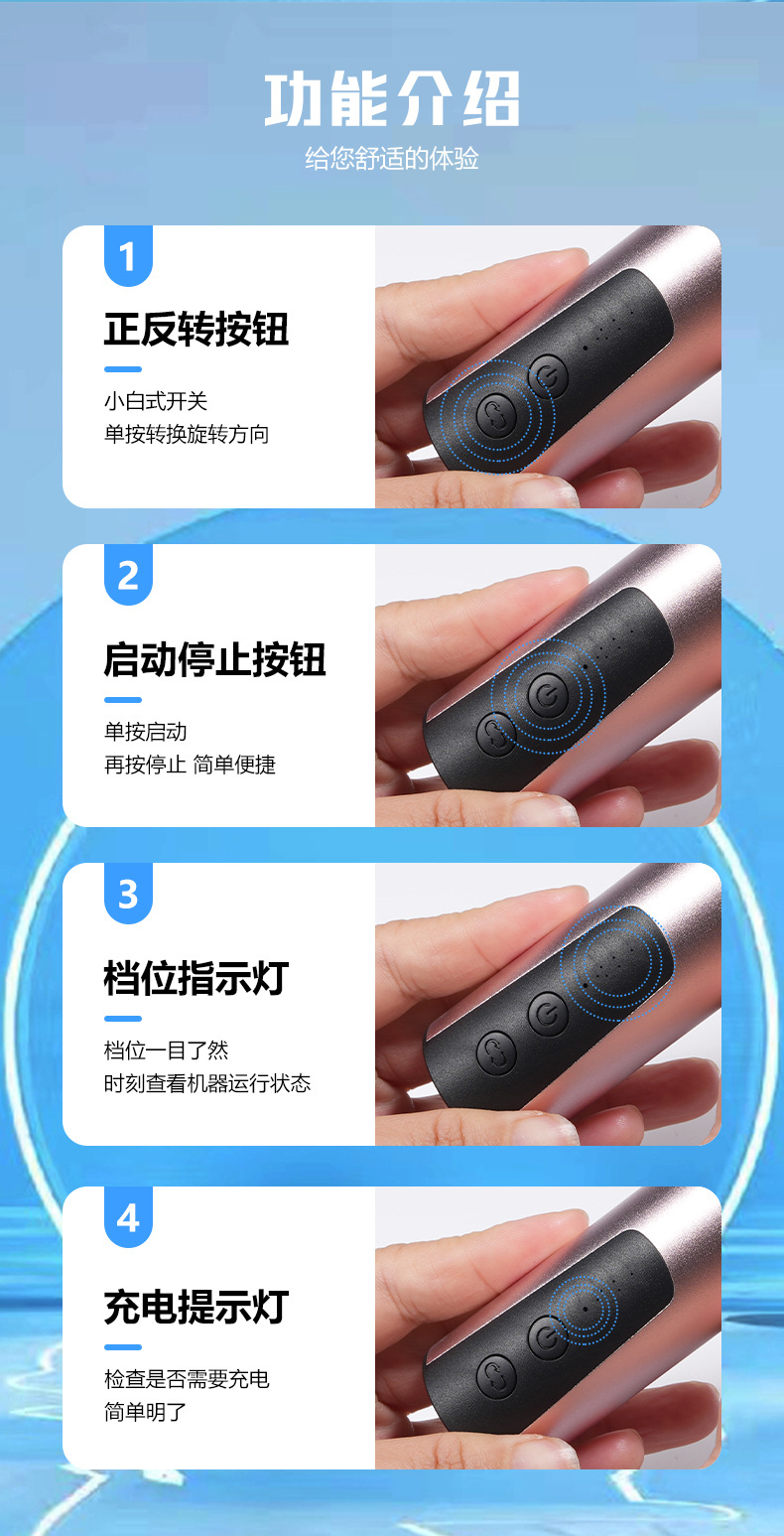 功能介绍

给您舒适的体验

1

正反转按钮

小白式开关
单按转换旋转方向

2

启动停止按钮

单按启动
再按停止 简单便捷

3

档位指示灯

档位一目了然
时刻查看机器运行状态

4

充电提示灯

检查是否需要充电
简单明了