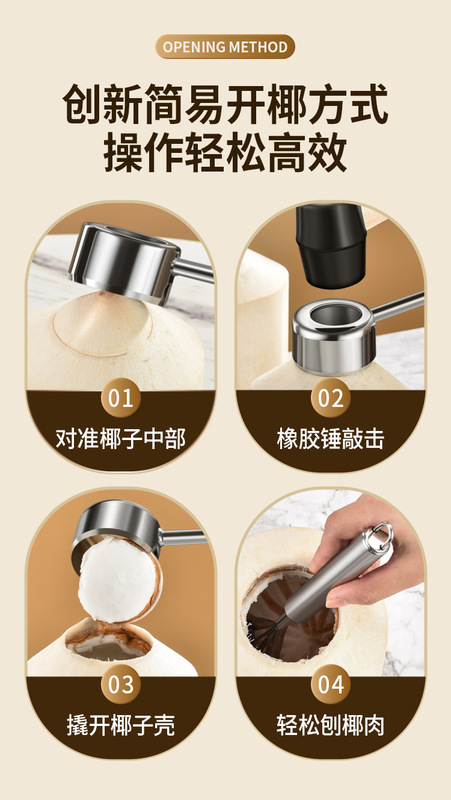 OPENING METHOD

创新简易开椰方式
操作轻松高效

01
对准椰子中部

02
橡胶锤敲击

03
撬开椰子壳

04
轻松刨椰肉