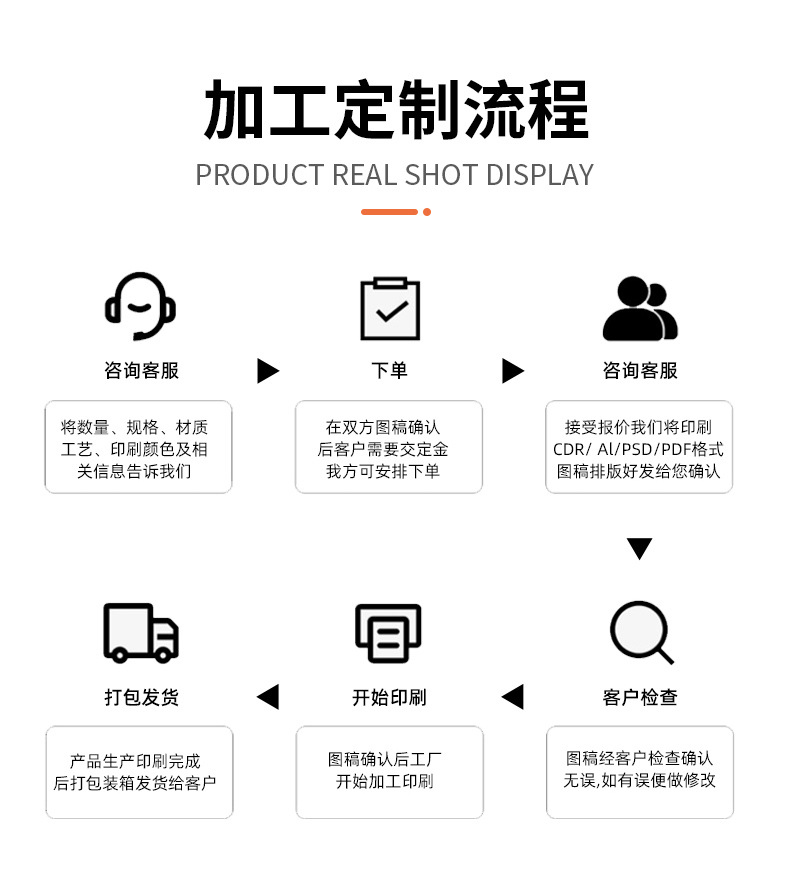 加工定制流程

PRODUCT REAL SHOT DISPLAY

咨询客服

将数量、规格、材质工艺、印刷颜色及相关信息告诉我们

下单

在双方图稿确认后客户需要交定金我方可安排下单

咨询客服

接受报价我们将印刷CDR/ Al/PSD/PDF格式图稿排版好发给您确认

客户检查

图稿经客户检查确认无误,如有误便做修改

开始印刷

图稿确认后工厂开始加工印刷

打包发货

产品生产印刷完成后打包装箱发货给客户