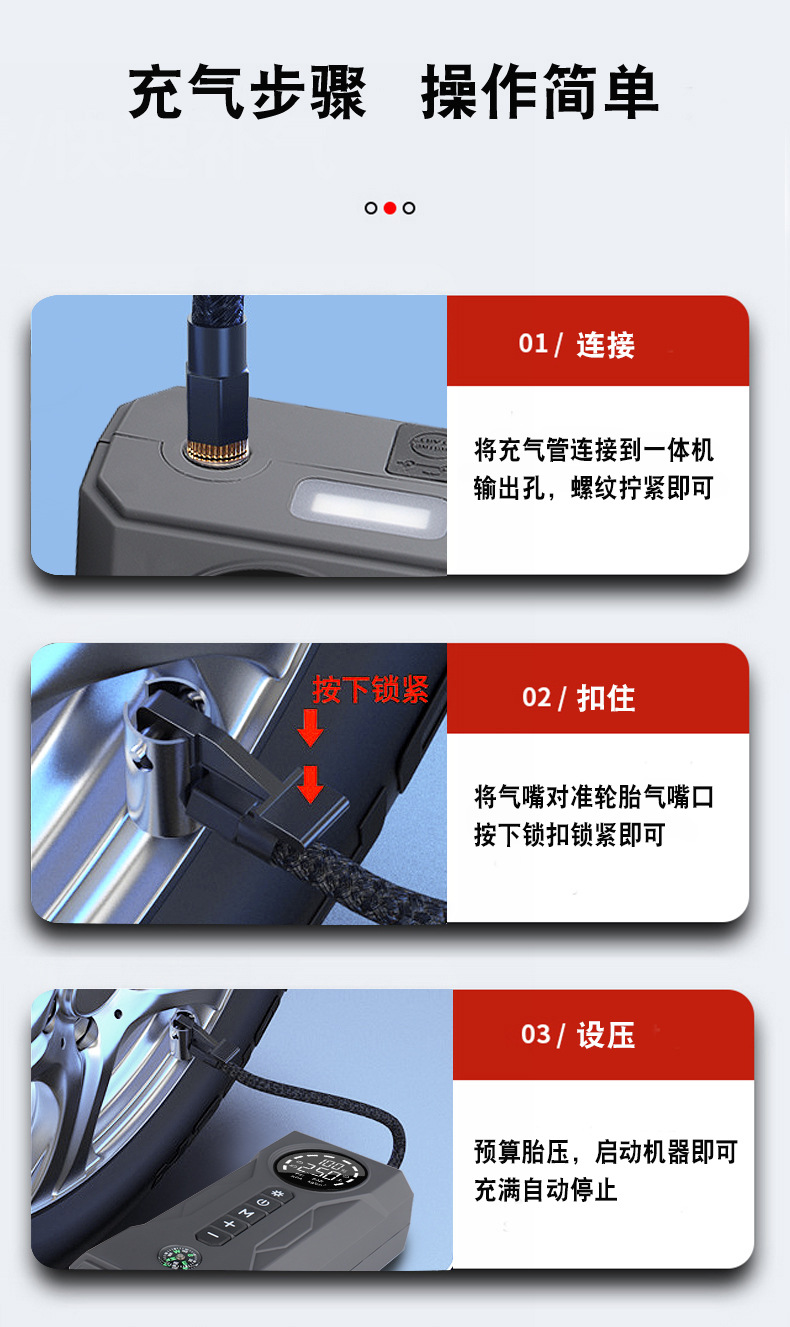 充气步骤　操作简单

01/ 连接

将充气管连接到一体机输出孔，螺纹拧紧即可

按下锁紧

02/ 扣住

将气嘴对准轮胎气嘴口按下锁扣锁紧即可

03/ 设压

预算胎压，启动机器即可充满自动停止

− + M