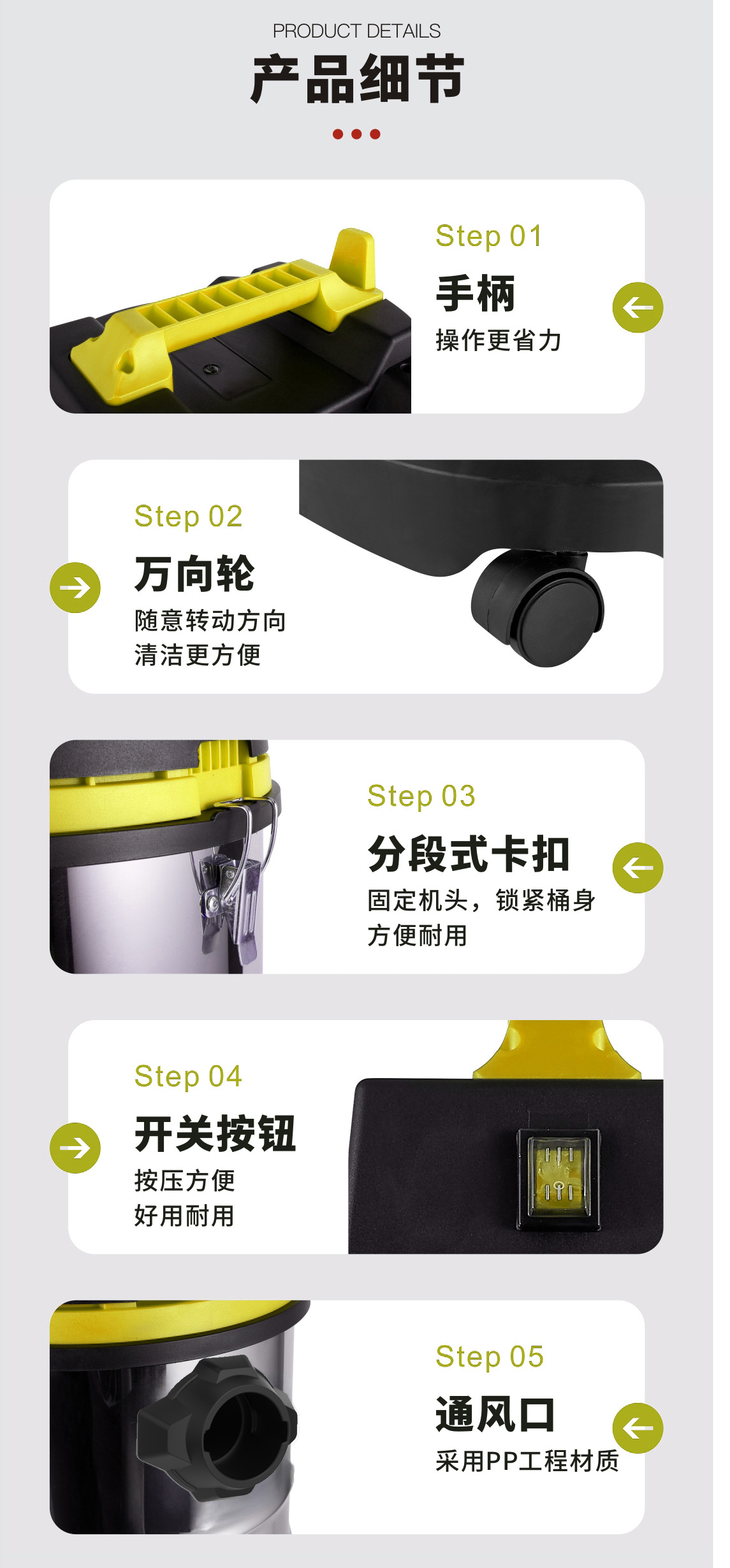 PRODUCT DETAILS

产品细节

Step 01

手柄

操作更省力

Step 02

万向轮

随意转动方向
清洁更方便

Step 03

分段式卡扣

固定机头，锁紧桶身
方便耐用

Step 04

开关按钮

按压方便
好用耐用

Step 05

通风口

采用PP工程材质