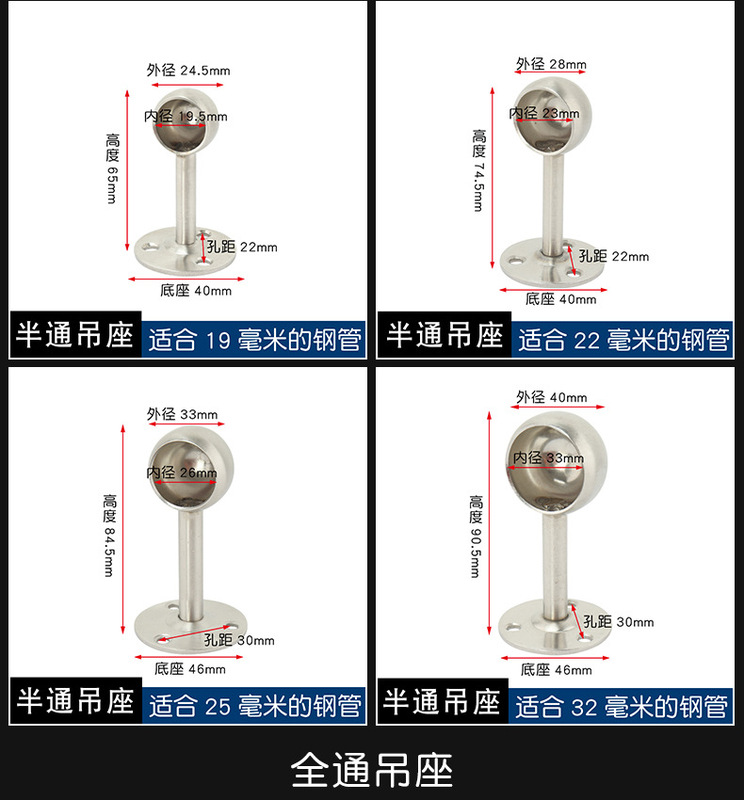 外径 24.5mm
内径 19.5mm
高度 65mm
孔距 22mm
底座 40mm
半通吊座
适合 19 毫米的钢管

外径 28mm
内径 23mm
高度 74.5mm
孔距 22mm
底座 40mm
半通吊座
适合 22 毫米的钢管

外径 33mm
内径 26mm
高度 84.5mm
孔距 30mm
底座 46mm
半通吊座
适合 25 毫米的钢管

外径 40mm
内径 33mm
高度 90.5mm
孔距 30mm
底座 46mm
半通吊座
适合 32 毫米的钢管

全通吊座