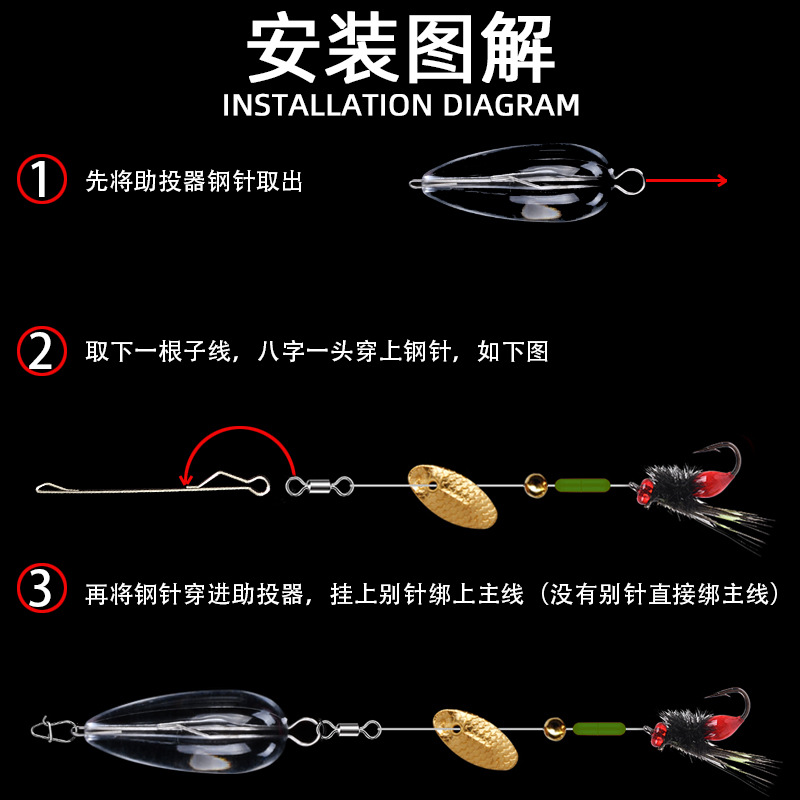 安装图解
INSTALLATION DIAGRAM

1 先将助投器钢针取出

2 取下一根子线，八字一头穿上钢针，如下图

3 再将钢针穿进助投器，挂上别针绑上主线（没有别针直接绑主线）