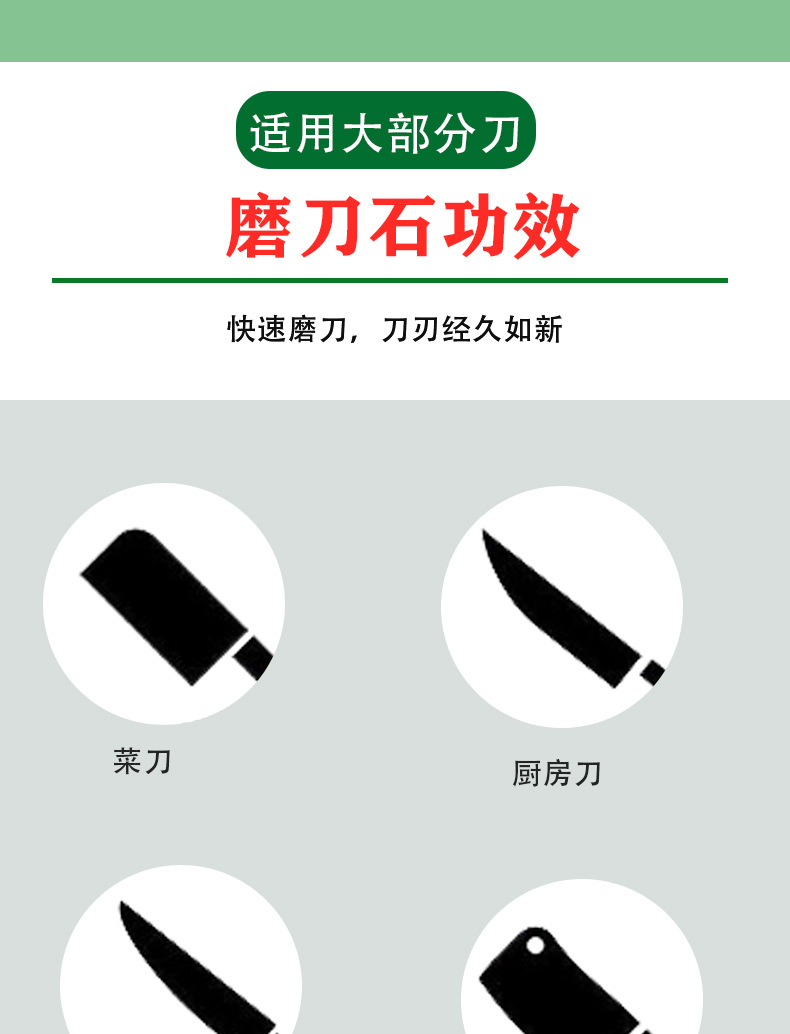 适用大部分刀

磨刀石功效

快速磨刀，刀刃经久如新

菜刀

厨房刀