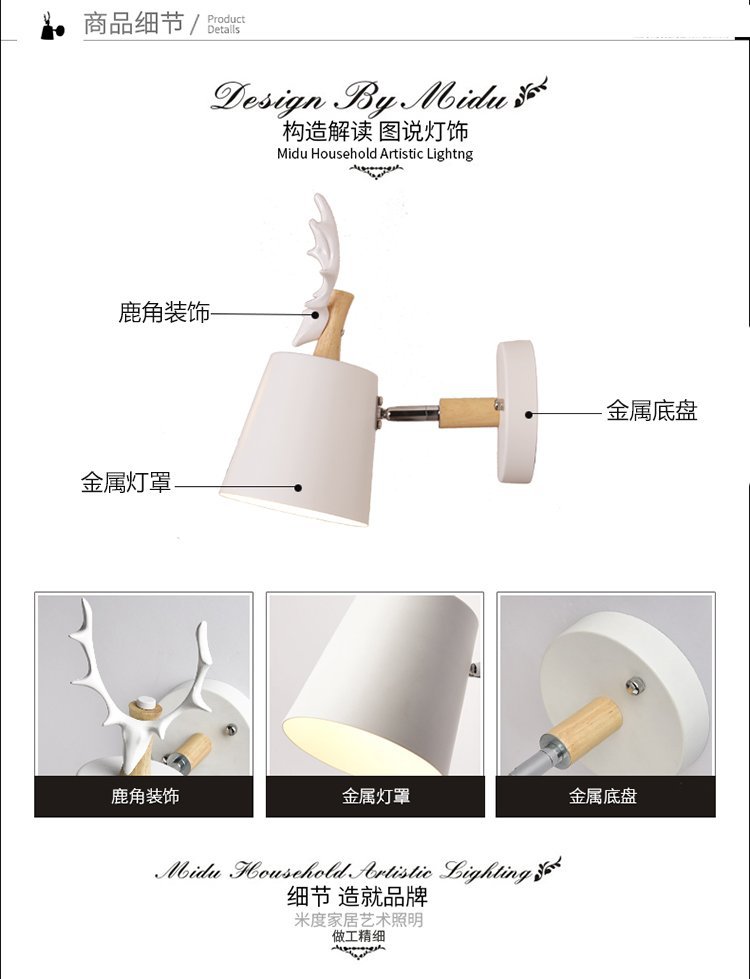 商品细节 / Product Details

Design By Midu
构造解读 图说灯饰
Midu Household Artistic Lightng

鹿角装饰

金属底盘

金属灯罩

鹿角装饰

金属灯罩

金属底盘

Midu Household Artistic Lighting
细节 造就品牌
米度家居艺术照明
做工精细