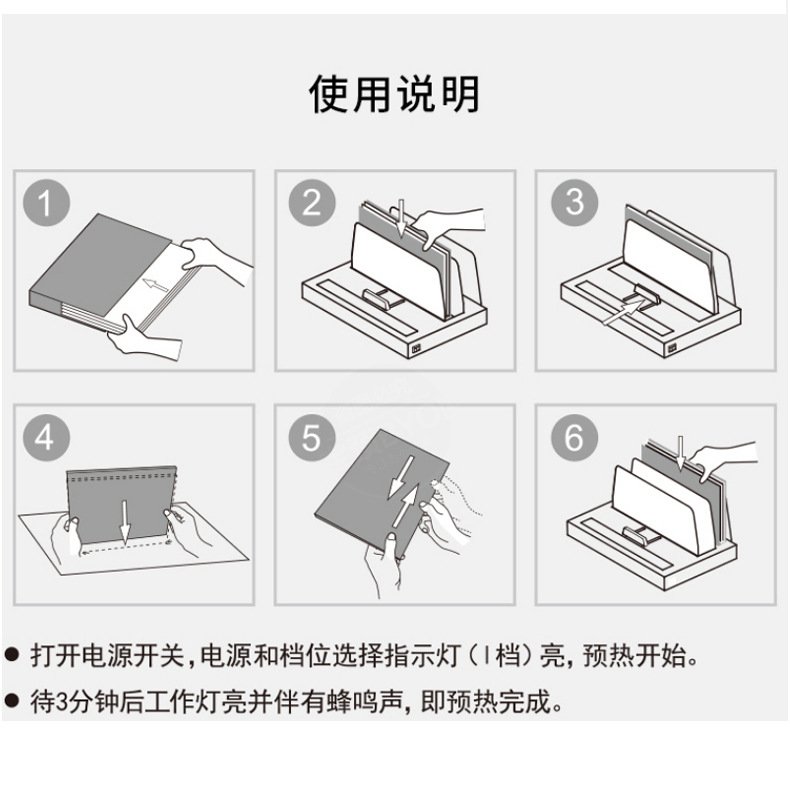 使用说明

1

2

3

4

5

6

● 打开电源开关，电源和档位选择指示灯（I档）亮，预热开始。

● 待3分钟后工作灯亮并伴有蜂鸣声，即预热完成。