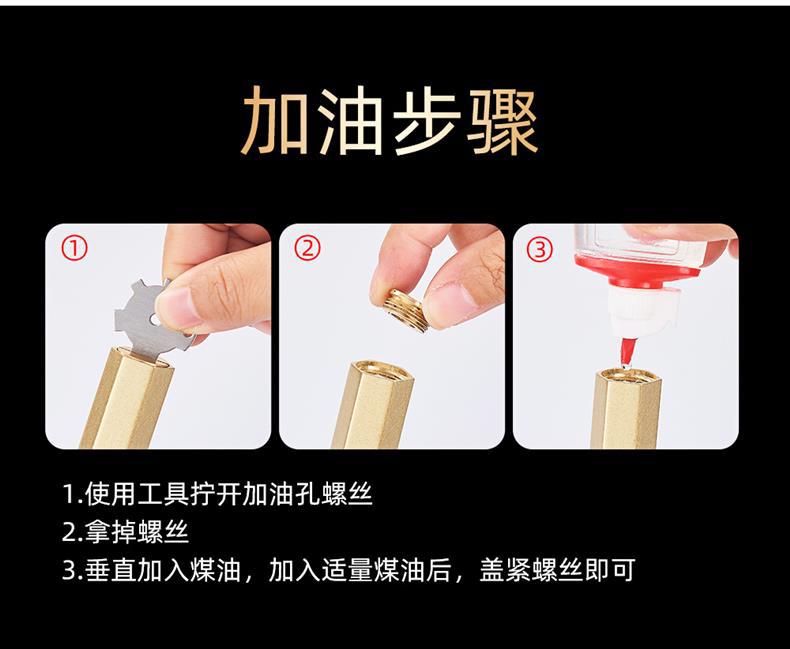 加油步骤

①

②

③

1.使用工具拧开加油孔螺丝
2.拿掉螺丝
3.垂直加入煤油，加入适量煤油后，盖紧螺丝即可