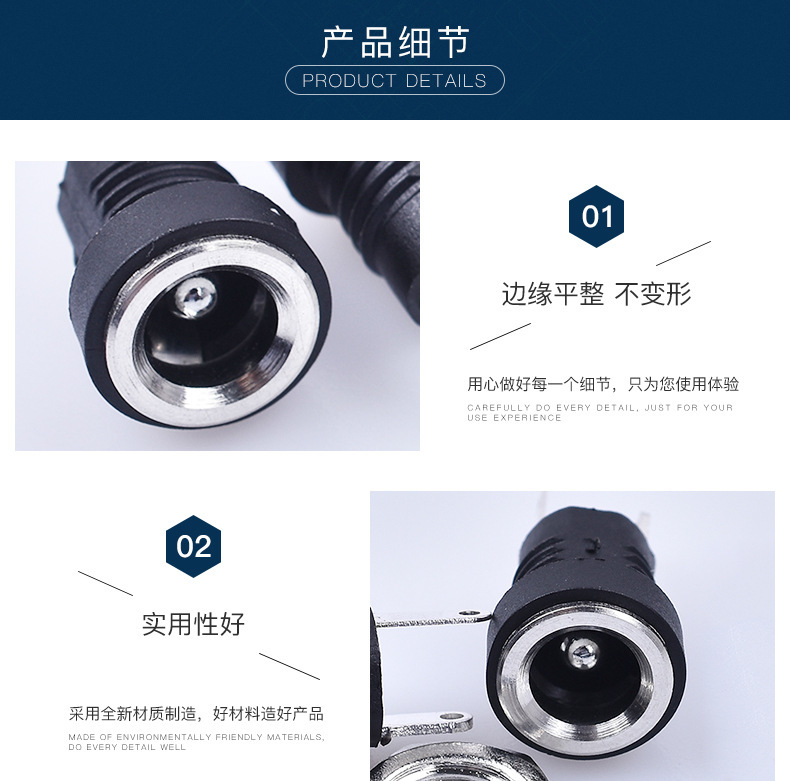 产品细节
PRODUCT DETAILS

01

边缘平整 不变形

用心做好每一个细节，只为您使用体验
CAREFULLY DO EVERY DETAIL, JUST FOR YOUR USE EXPERIENCE

02

实用性好

采用全新材质制造，好材料造好产品
MADE OF ENVIRONMENTALLY FRIENDLY MATERIALS, DO EVERY DETAIL WELL