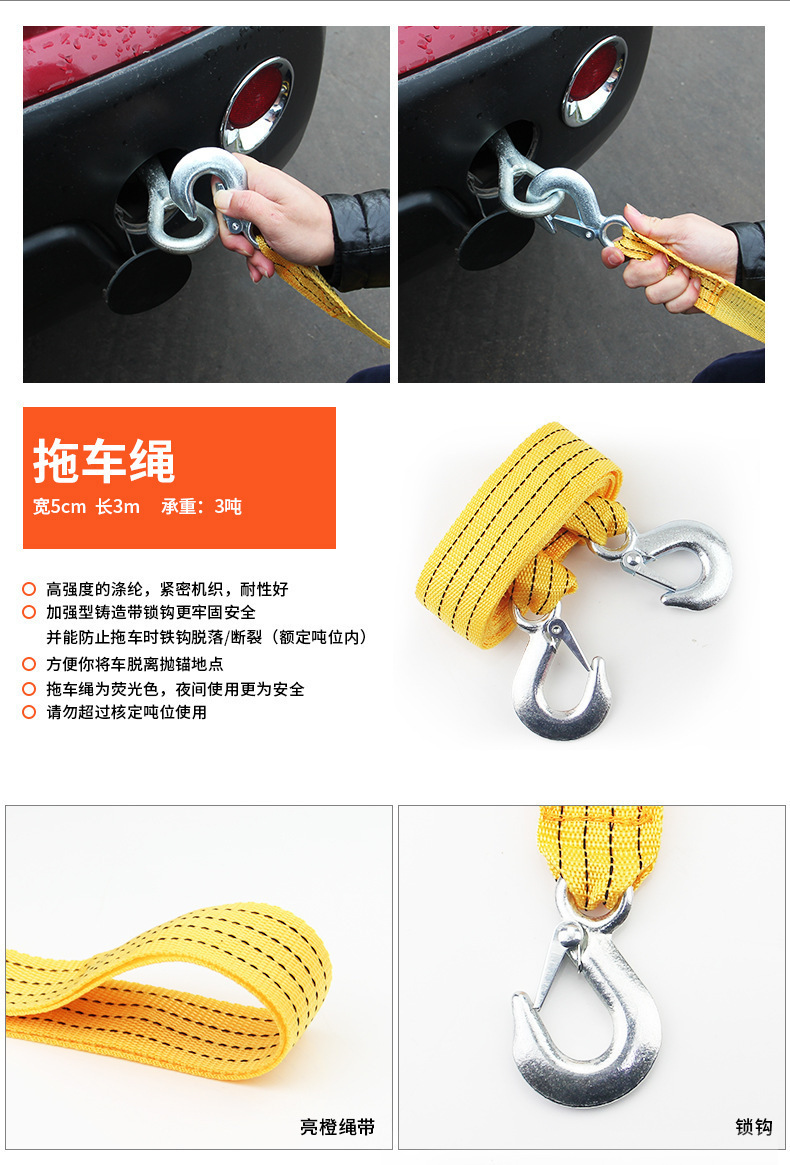 拖车绳

宽5cm 长3m 承重：3吨

高强度的涤纶，紧密机织，耐性好

加强型铸造带锁钩更牢固安全
并能防止拖车时铁钩脱落/断裂（额定吨位内）

方便你将车脱离抛锚地点

拖车绳为荧光色，夜间使用更为安全

请勿超过核定吨位使用

亮橙绳带

锁钩