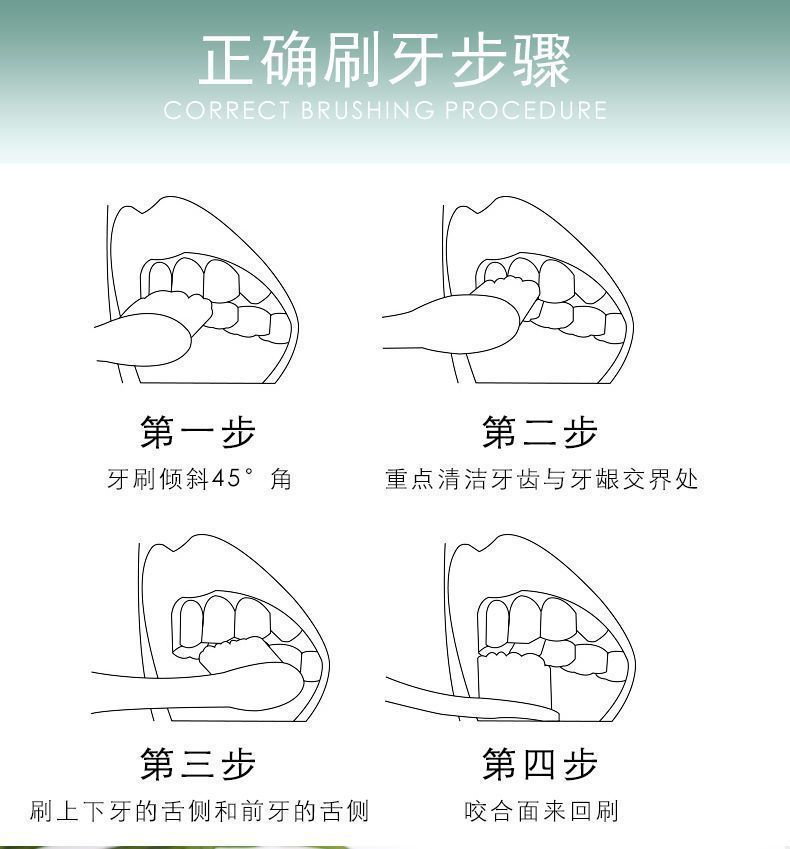 正确刷牙步骤
CORRECT BRUSHING PROCEDURE

第一步
牙刷倾斜45°角

第二步
重点清洁牙齿与牙龈交界处

第三步
刷上下牙的舌侧和前牙的舌侧

第四步
咬合面来回刷