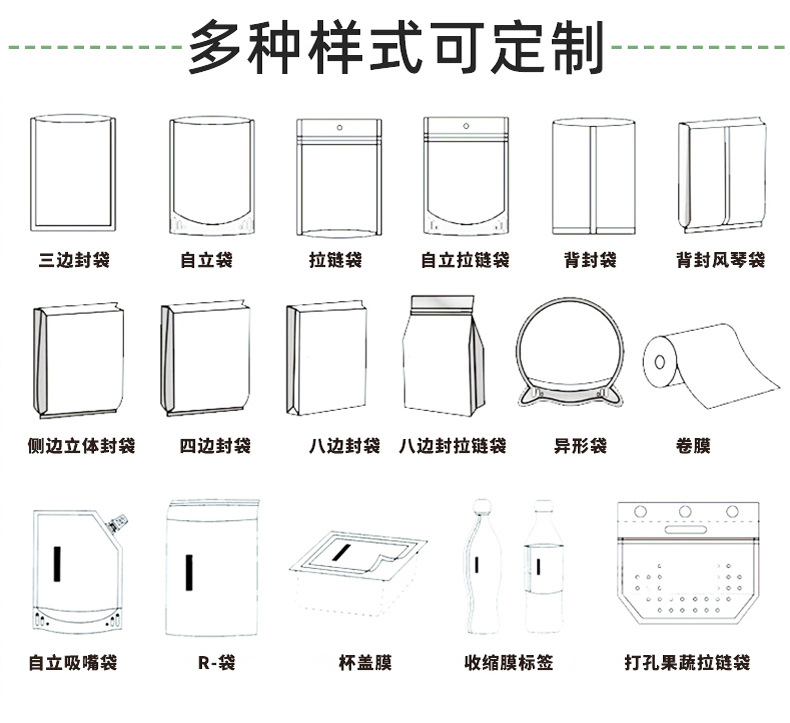 多种样式可定制

三边封袋
自立袋
拉链袋
自立拉链袋
背封袋
背封风琴袋

侧边立体封袋
四边封袋
八边封袋
八边封拉链袋
异形袋
卷膜

自立吸嘴袋
R-袋
杯盖膜
收缩膜标签
打孔果蔬拉链袋