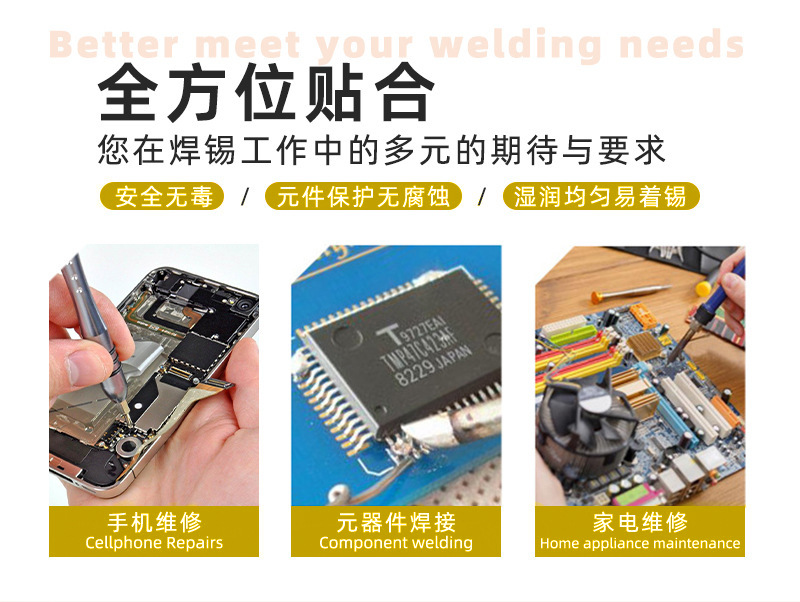 Better meet your welding needs

全方位贴合

您在焊锡工作中的多元的期待与要求

安全无毒 / 元件保护无腐蚀 / 湿润均匀易着锡

T 9727EAI
TMP47C423AF
8229 JAPAN

手机维修
Cellphone Repairs

元器件焊接
Component welding

家电维修
Home appliance maintenance