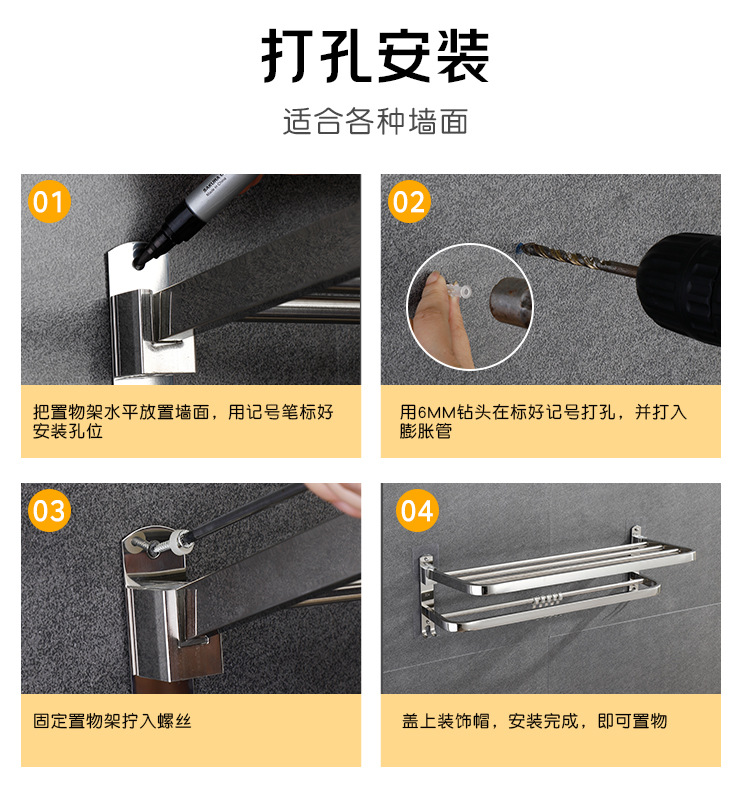 打孔安装

适合各种墙面

01

把置物架水平放置墙面，用记号笔标好安装孔位

02

用6MM钻头在标好记号打孔，并打入膨胀管

03

固定置物架拧入螺丝

04

盖上装饰帽，安装完成，即可置物