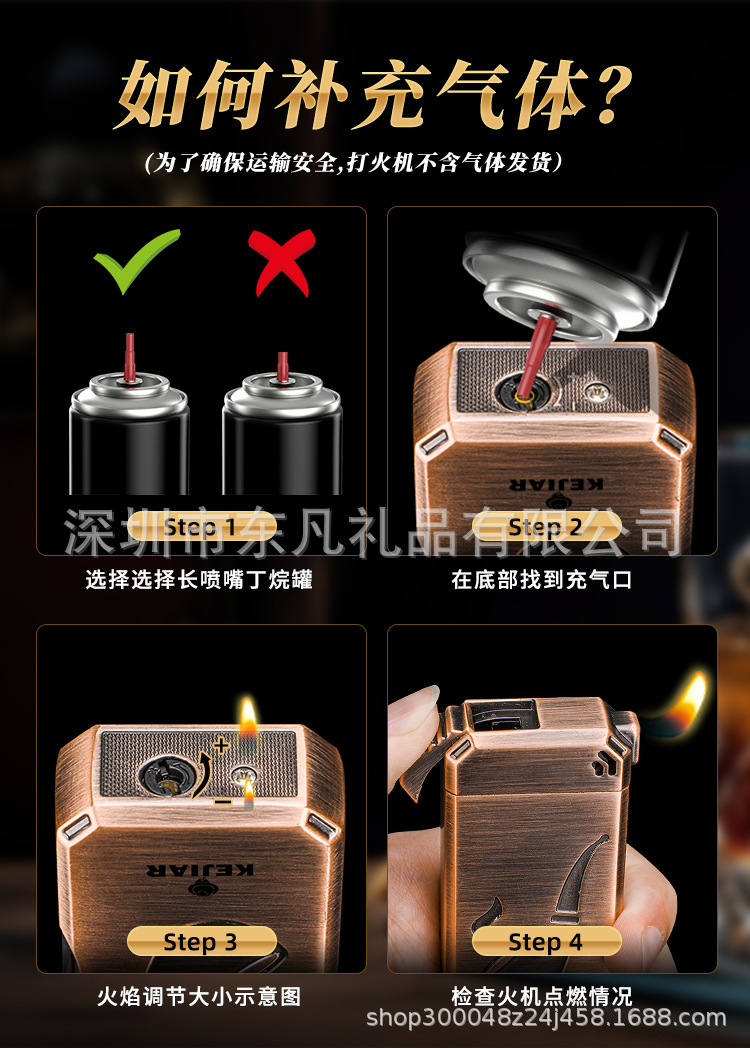 如何补充气体?

(为了确保运输安全,打火机不含气体发货)

Step 1

选择选择长喷嘴丁烷罐

KEJIAR

Step 2

在底部找到充气口

深圳市东凡礼品有限公司

+

−

KEJIAR

Step 3

火焰调节大小示意图

Step 4

检查火机点燃情况

shop300048z24j458.1688.com