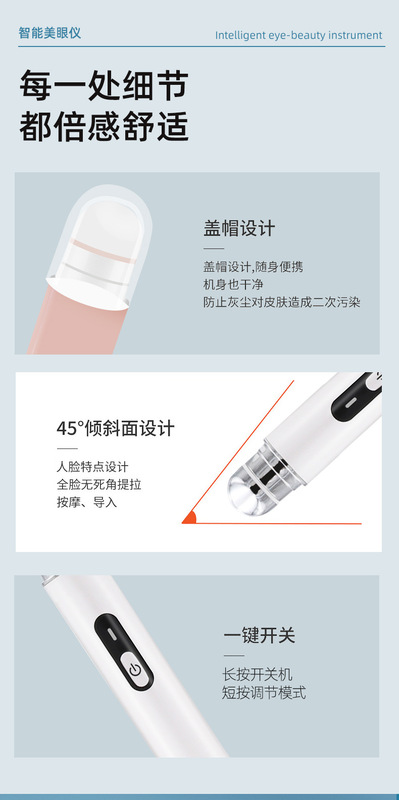 智能美眼仪

Intelligent eye-beauty instrument

每一处细节
都倍感舒适

盖帽设计

盖帽设计,随身便携
机身也干净
防止灰尘对皮肤造成二次污染

45°倾斜面设计

人脸特点设计
全脸无死角提拉
按摩、导入

一键开关

长按开关机
短按调节模式