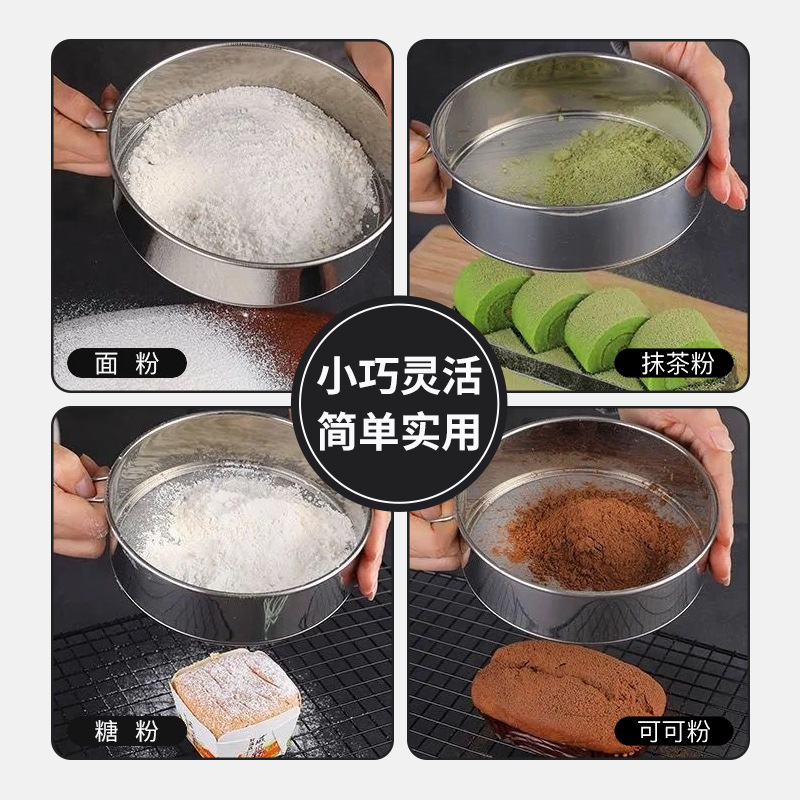 面 粉

抹茶粉

小巧灵活
简单实用

糖 粉

可可粉