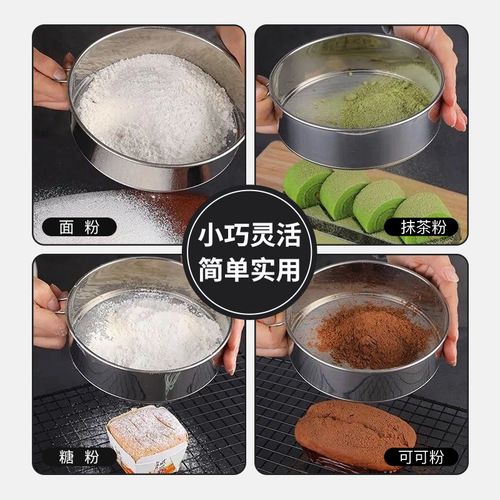 面 粉

抹茶粉

小巧灵活
简单实用

糖 粉

可可粉