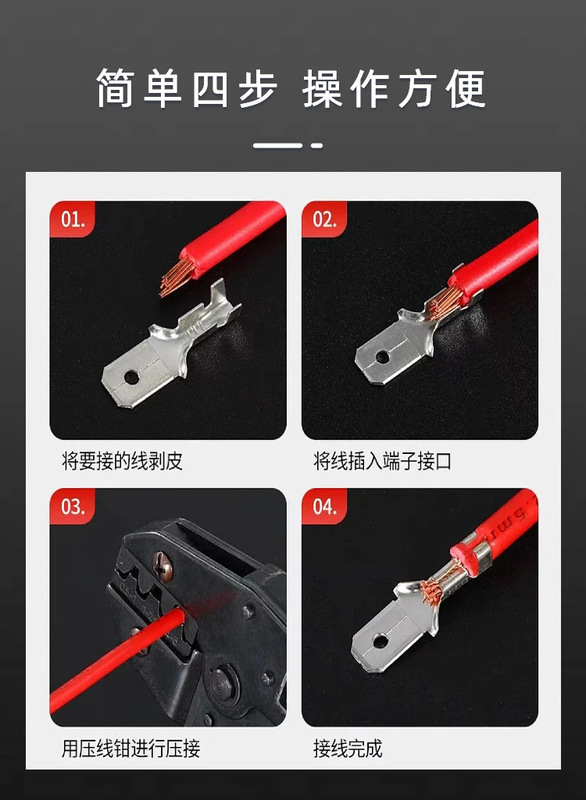 简单四步 操作方便

01.

将要接的线剥皮

02.

将线插入端子接口

03.

用压线钳进行压接

04.

接线完成