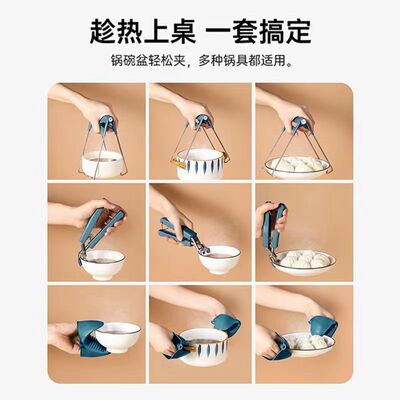 趁热上桌 一套搞定

锅碗盆轻松夹，多种锅具都适用。