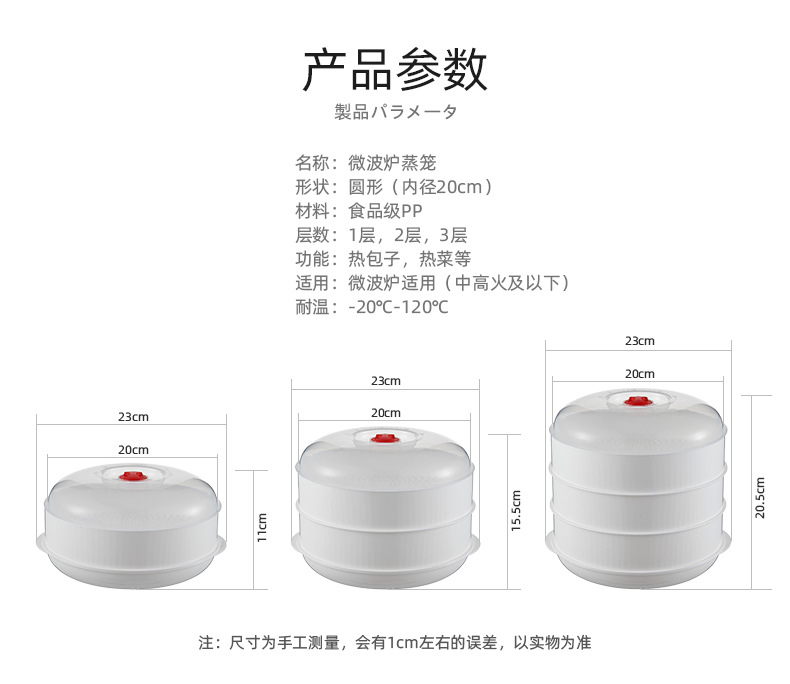 产品参数
製品パラメータ

名称：微波炉蒸笼
形状：圆形（内径20cm）
材料：食品级PP
层数：1层，2层，3层
功能：热包子，热菜等
适用：微波炉适用（中高火及以下）
耐温：-20℃-120℃

23cm
20cm
11cm

23cm
20cm
15.5cm

23cm
20cm
20.5cm

注：尺寸为手工测量，会有1cm左右的误差，以实物为准