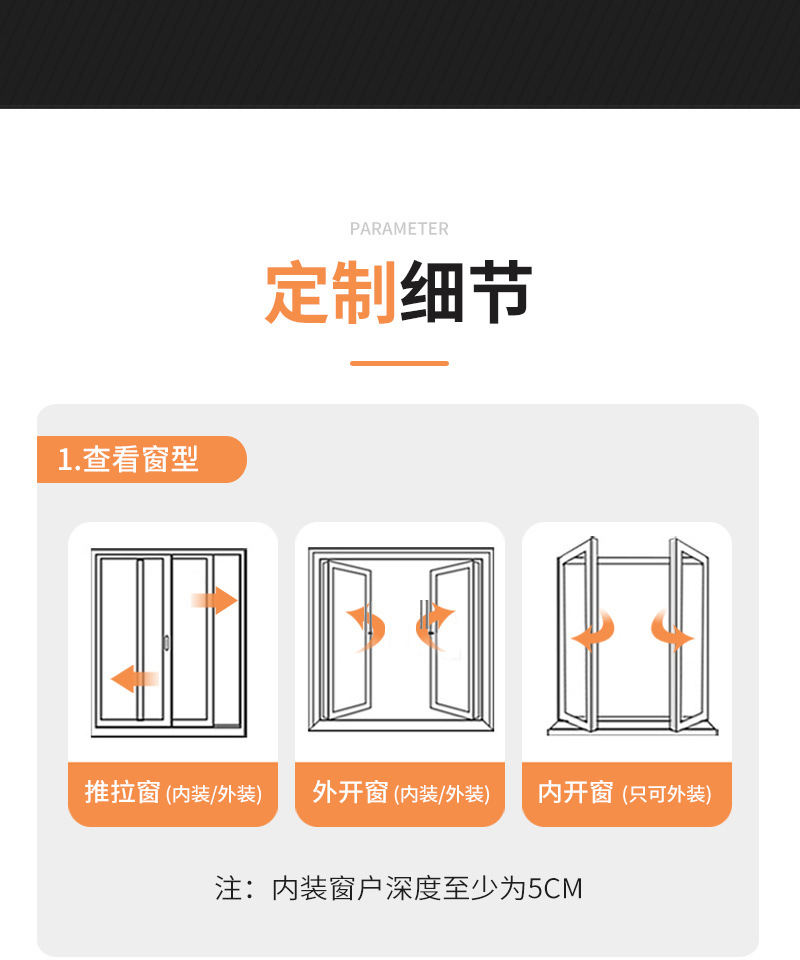 PARAMETER

定制细节

1.查看窗型

推拉窗 (内装/外装)

外开窗 (内装/外装)

内开窗 (只可外装)

注：内装窗户深度至少为5CM