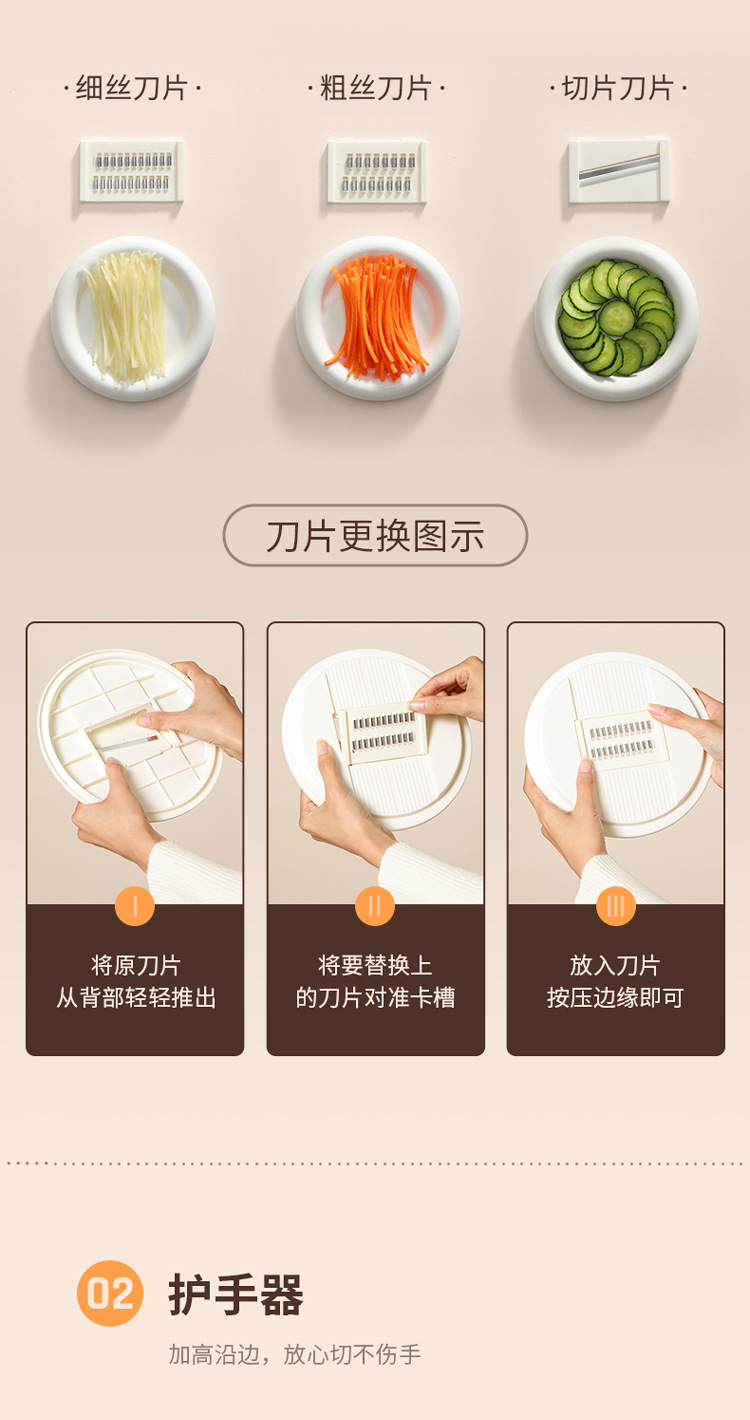 ·细丝刀片·

·粗丝刀片·

·切片刀片·

刀片更换图示

I

将原刀片
从背部轻轻推出

II

将要替换上
的刀片对准卡槽

III

放入刀片
按压边缘即可

02 护手器

加高沿边，放心切不伤手