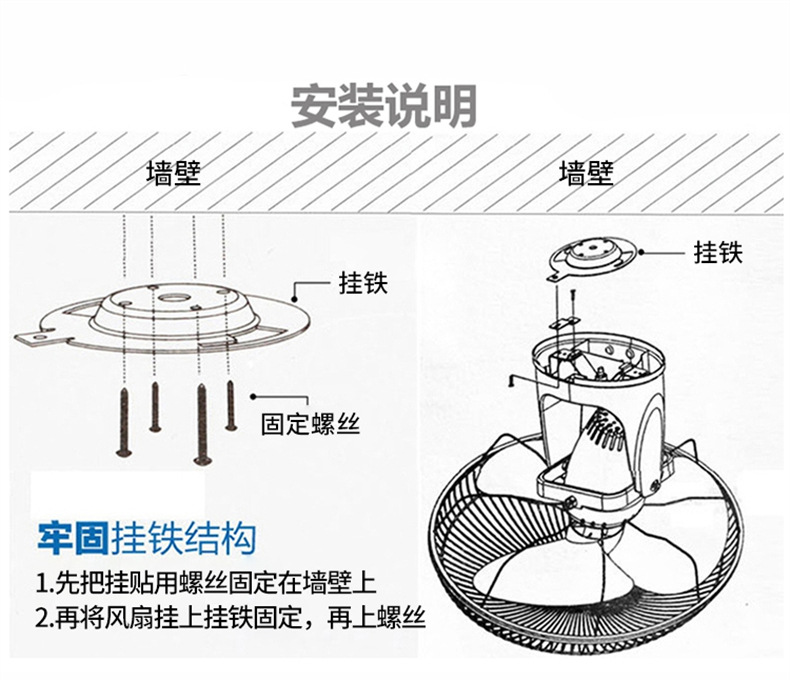 安装说明

墙壁

墙壁

挂铁

挂铁

固定螺丝

牢固挂铁结构

1.先把挂贴用螺丝固定在墙壁上

2.再将风扇挂上挂铁固定，再上螺丝