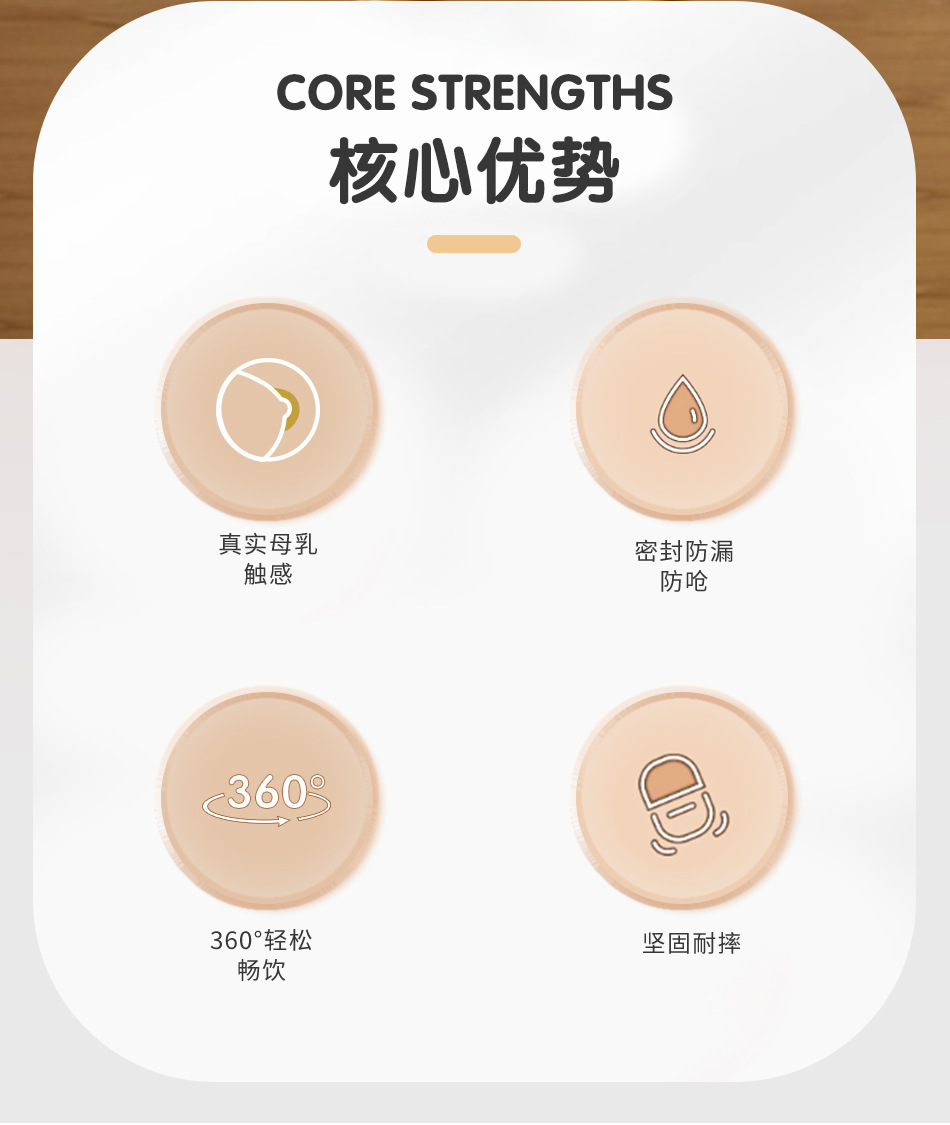 CORE STRENGTHS
核心优势

真实母乳
触感

密封防漏
防呛

360°

360°轻松
畅饮

坚固耐摔