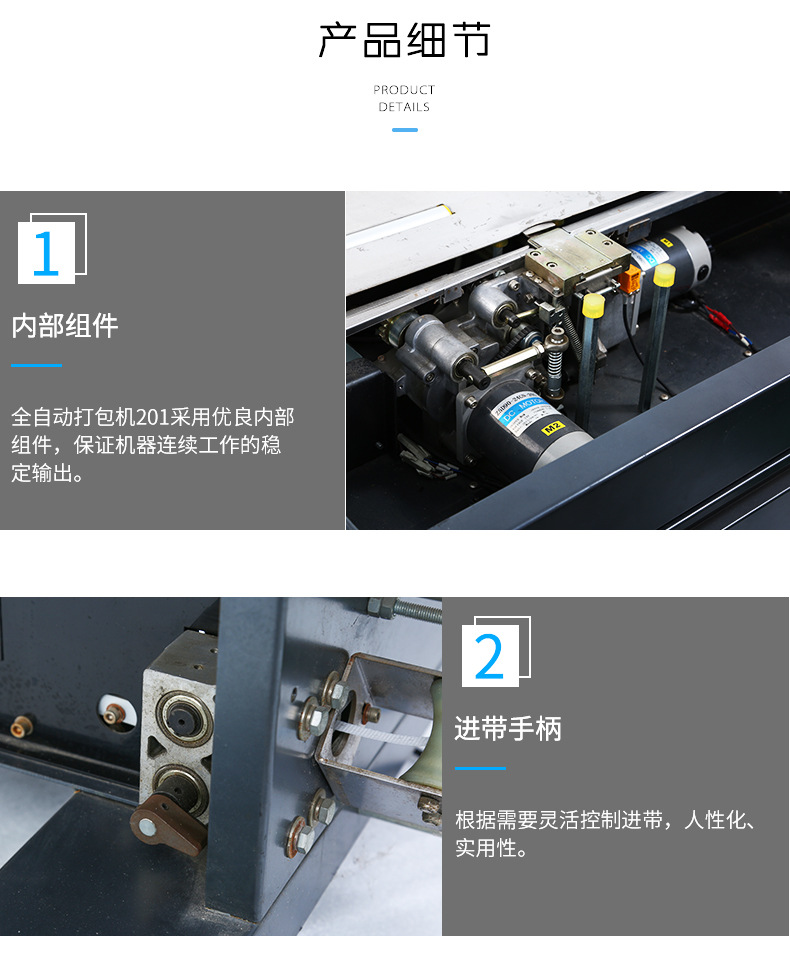 产品细节

PRODUCT
DETAILS

1

内部组件

全自动打包机201采用优良内部组件，保证机器连续工作的稳定输出。

DC MOTOR

M2

2

进带手柄

根据需要灵活控制进带，人性化、实用性。