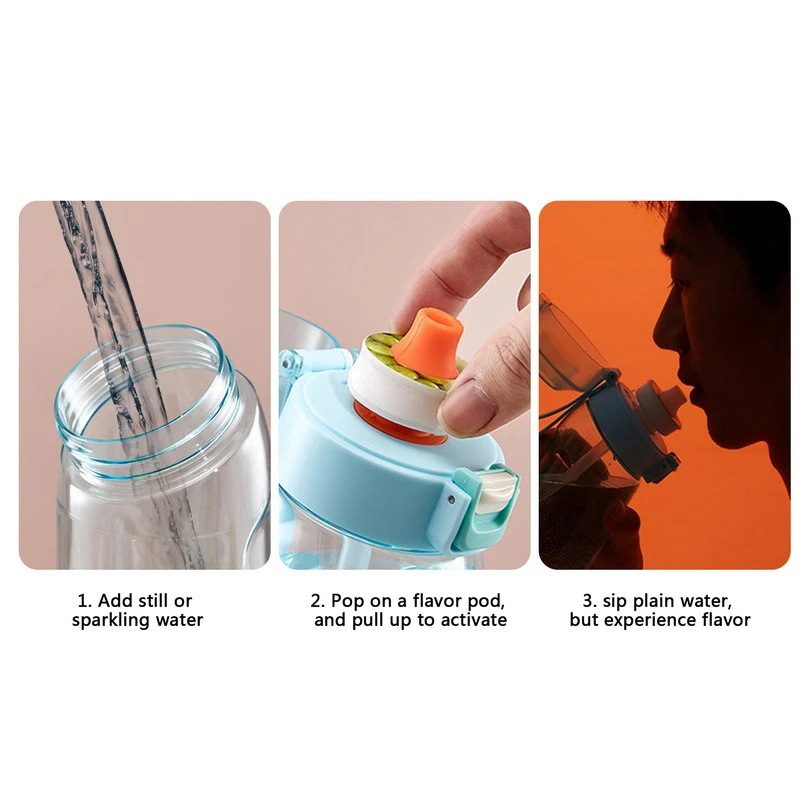 1. Add still or sparkling water

2. Pop on a flavor pod, and pull up to activate

3. sip plain water, but experience flavor